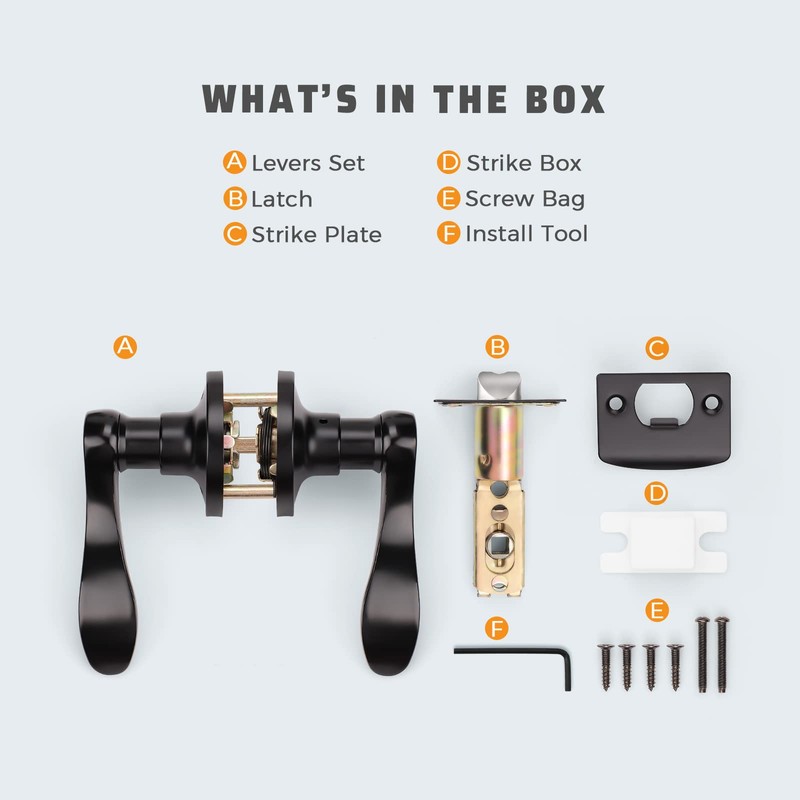 WHAT'S IN THE BOX

A Levers Set
B Latch
C Strike Plate

D Strike Box
E Screw Bag
F Install Tool

A

B

C

D

E

F