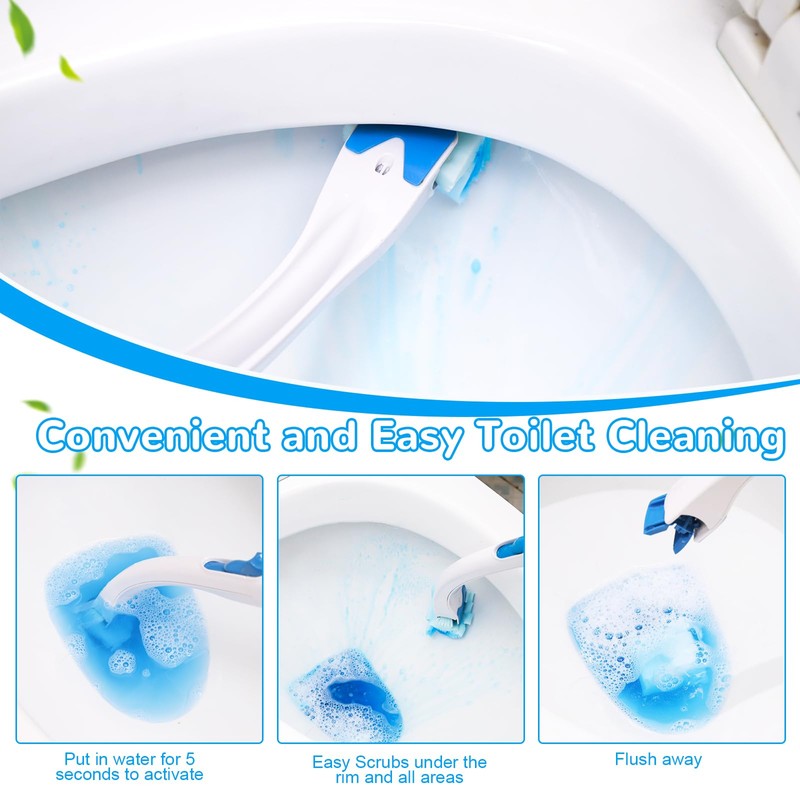 Convenient and Easy Toilet Cleaning

Put in water for 5 seconds to activate

Easy Scrubs under the rim and all areas

Flush away