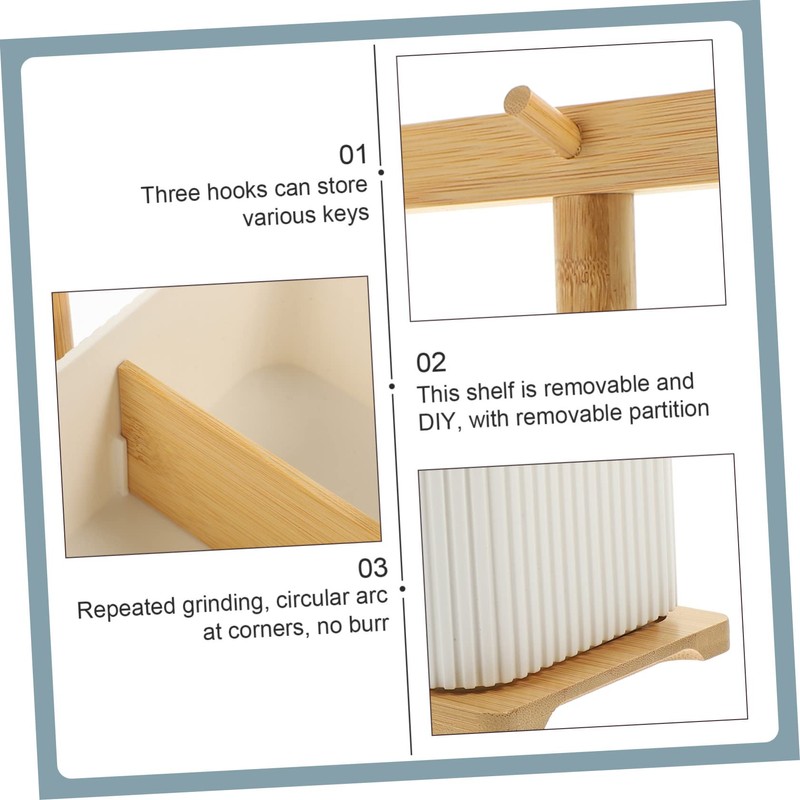 01
Three hooks can store various keys

02
This shelf is removable and DIY, with removable partition

03
Repeated grinding, circular arc at corners, no burr