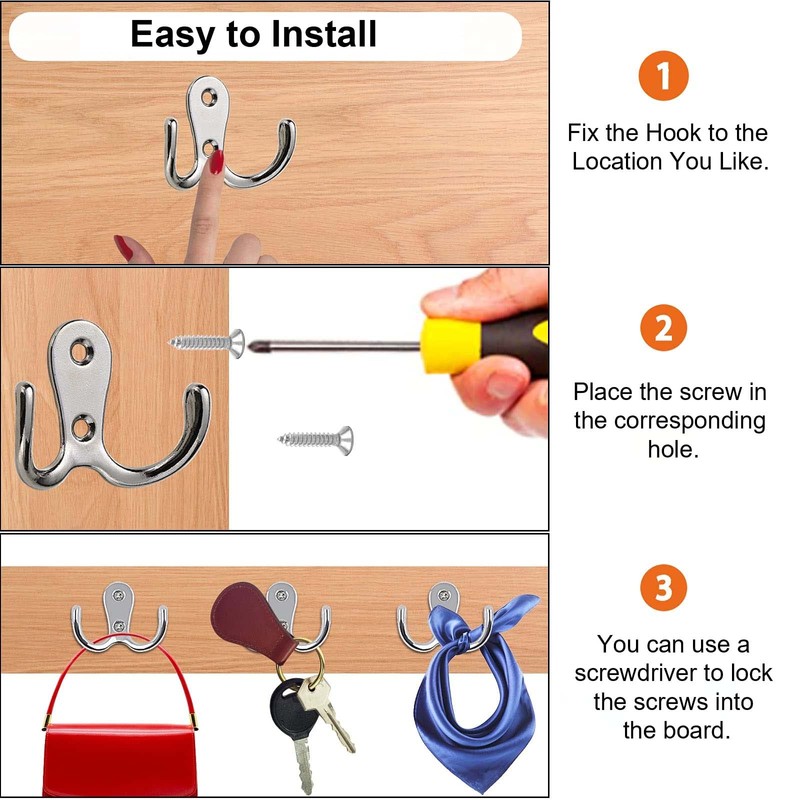 Easy to Install

1

Fix the Hook to the Location You Like.

2

Place the screw in the corresponding hole.

3

You can use a screwdriver to lock the screws into the board.