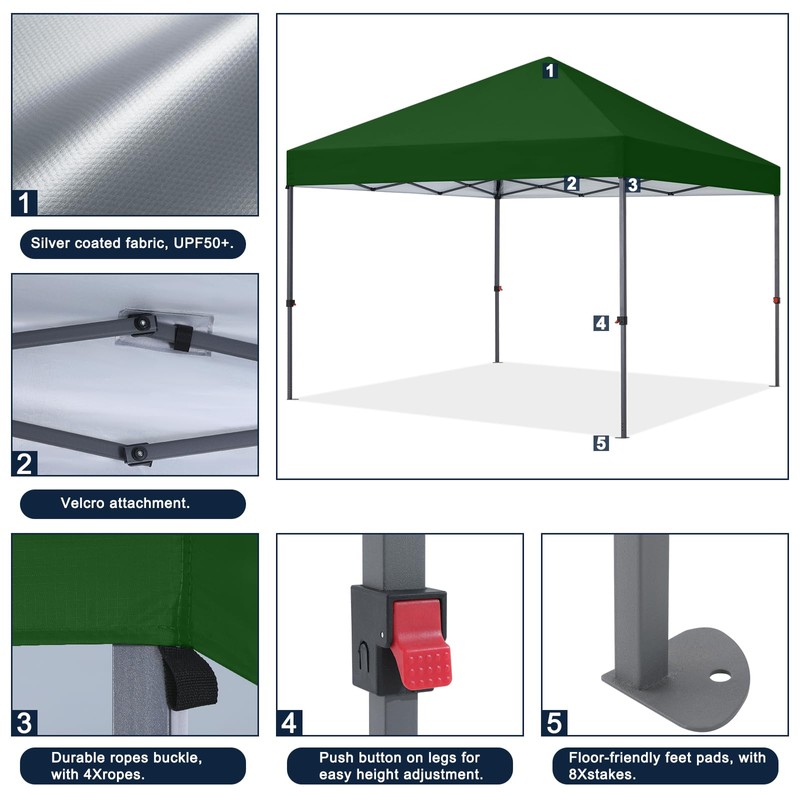 1

Silver coated fabric, UPF50+.

2

Velcro attachment.

1

2 3

4

5

3

Durable ropes buckle, with 4Xropes.

4

Push button on legs for easy height adjustment.

5

Floor-friendly feet pads, with 8Xstakes.