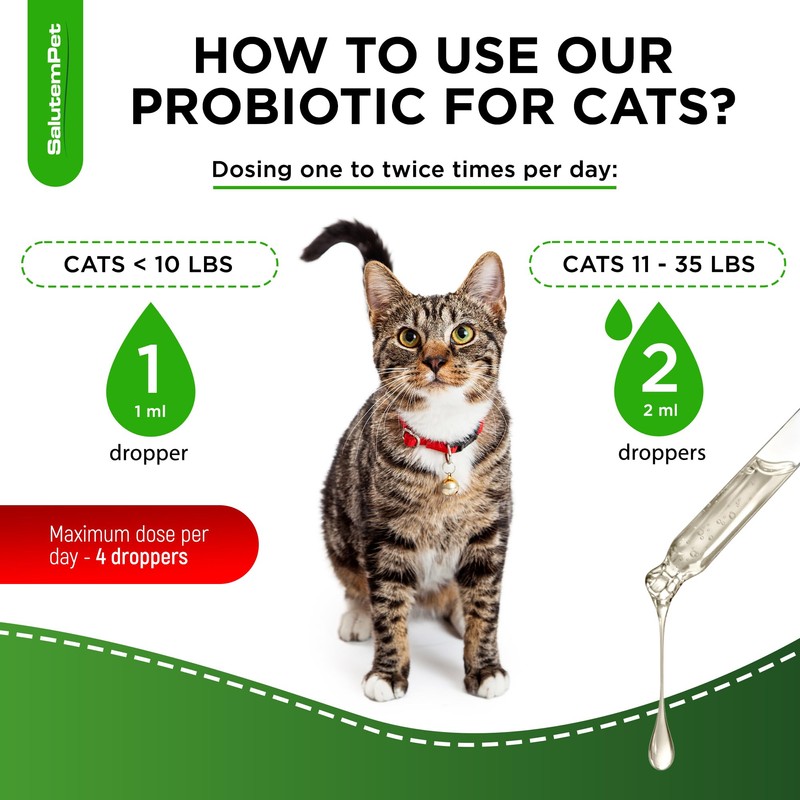 SalutemPet

HOW TO USE OUR PROBIOTIC FOR CATS?

Dosing one to twice times per day:

CATS < 10 LBS

1
1 ml
dropper

CATS 11 - 35 LBS

2
2 ml
droppers

Maximum dose per day - 4 droppers