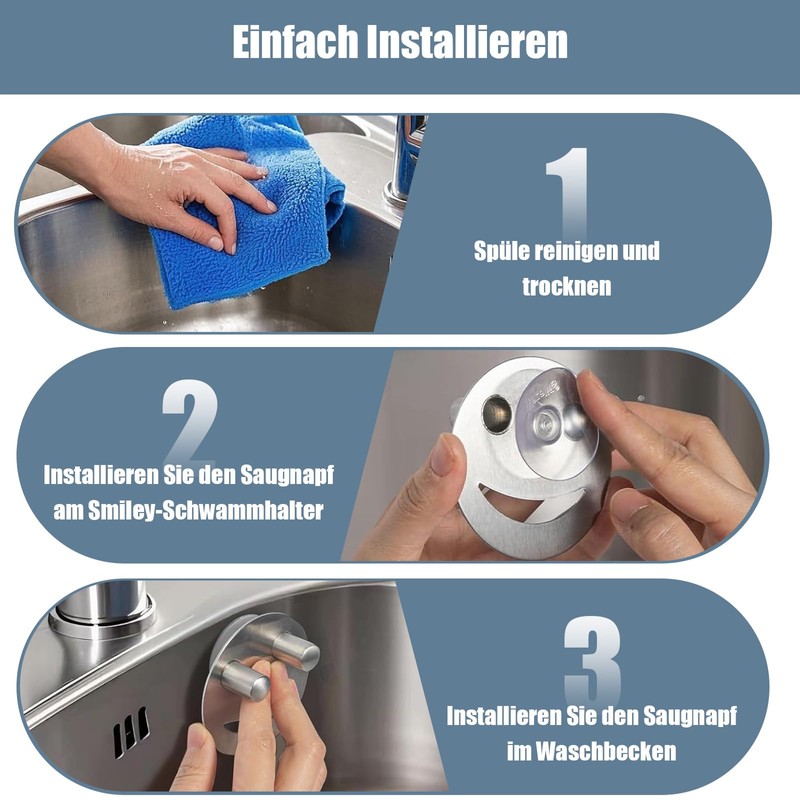 Einfach Installieren

1

Spüle reinigen und trocknen

2

Installieren Sie den Saugnapf am Smiley-Schwammhalter

3

Installieren Sie den Saugnapf im Waschbecken