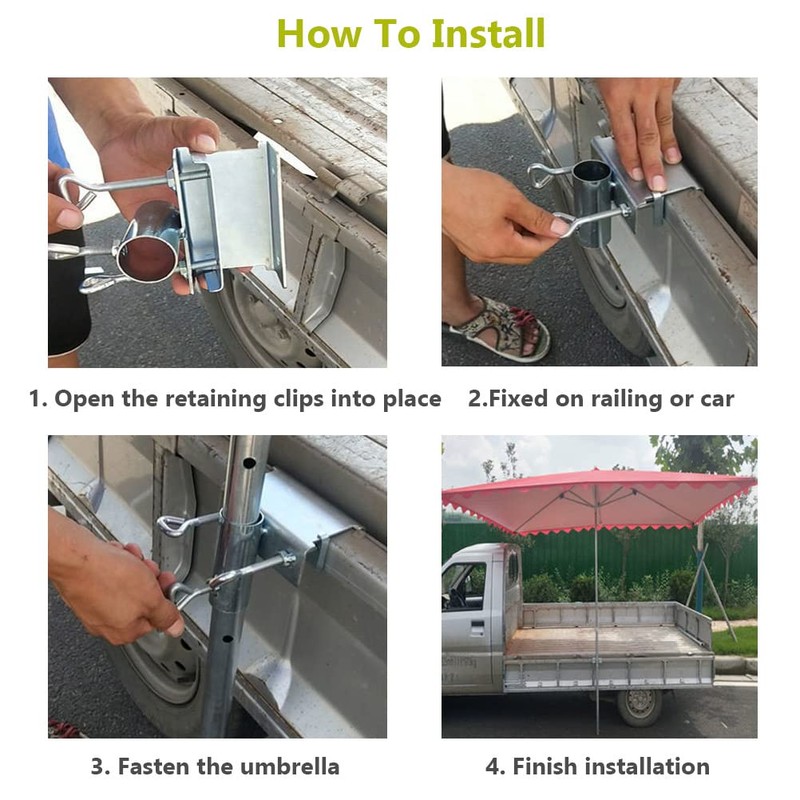 How To Install

1. Open the retaining clips into place

2.Fixed on railing or car

3. Fasten the umbrella

4. Finish installation