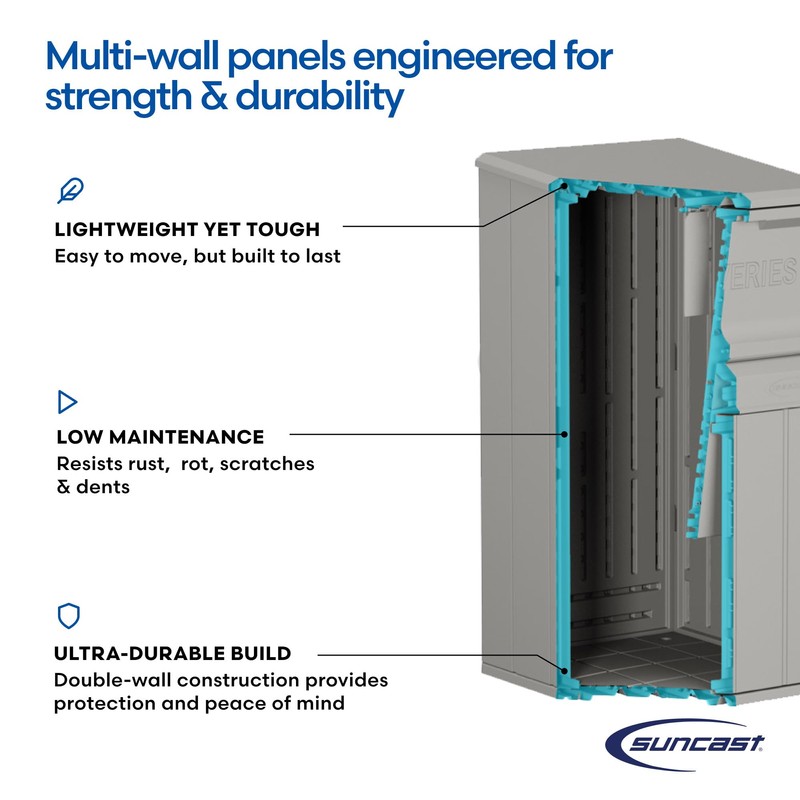 Multi-wall panels engineered for strength & durability

LIGHTWEIGHT YET TOUGH
Easy to move, but built to last

LOW MAINTENANCE
Resists rust,  rot, scratches & dents

ULTRA-DURABLE BUILD
Double-wall construction provides protection and peace of mind

ERIES

SUNCAST