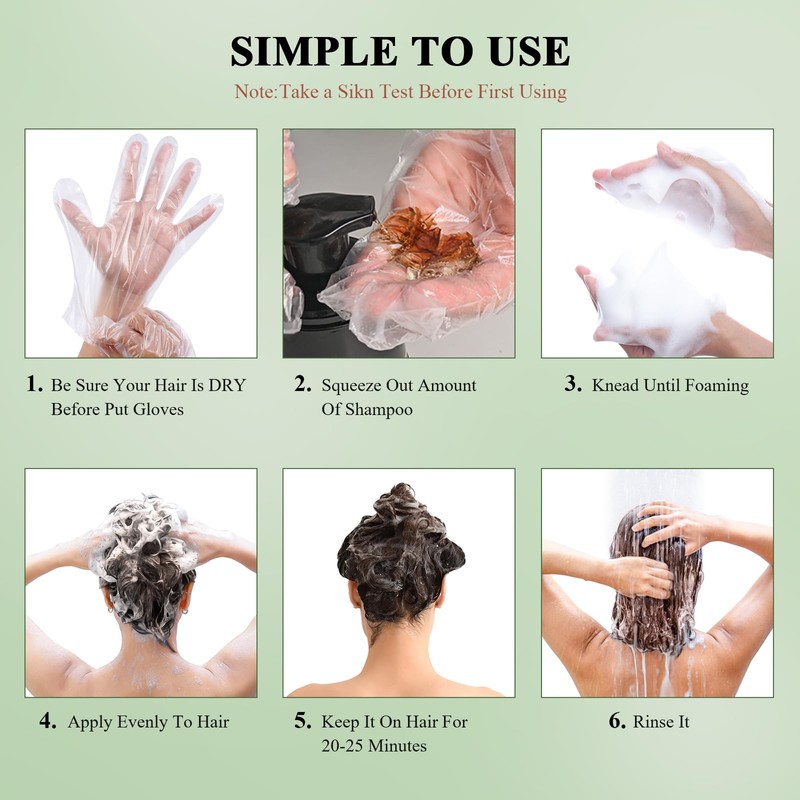 SIMPLE TO USE

Note:Take a Sikn Test Before First Using

1. Be Sure Your Hair Is DRY Before Put Gloves

2. Squeeze Out Amount Of Shampoo

3. Knead Until Foaming

4. Apply Evenly To Hair

5. Keep It On Hair For 20-25 Minutes

6. Rinse It