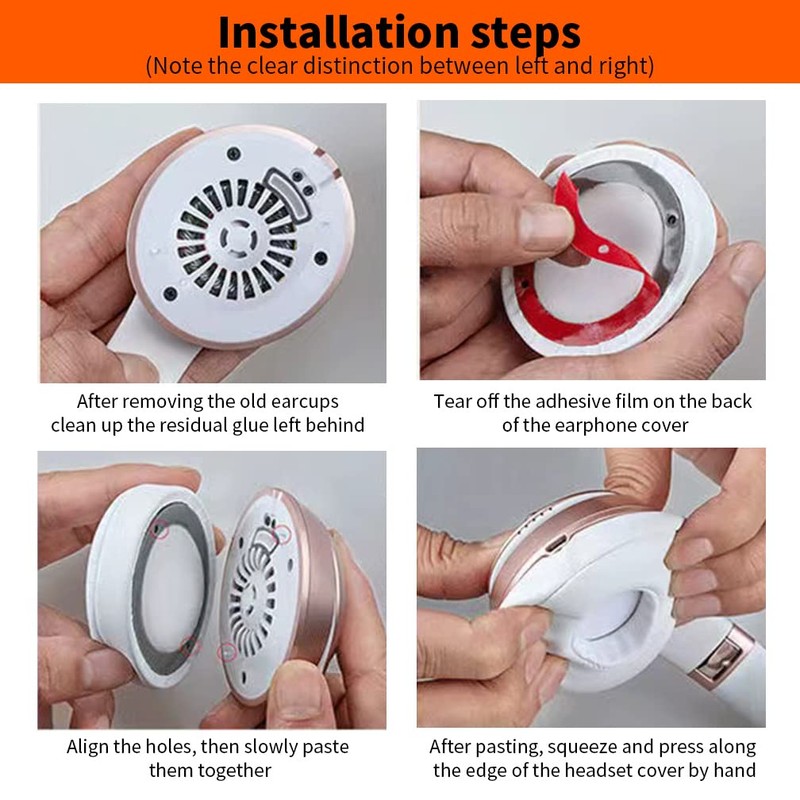 Installation steps
(Note the clear distinction between left and right)

After removing the old earcups clean up the residual glue left behind

Tear off the adhesive film on the back of the earphone cover

Align the holes, then slowly paste them together

After pasting, squeeze and press along the edge of the headset cover by hand