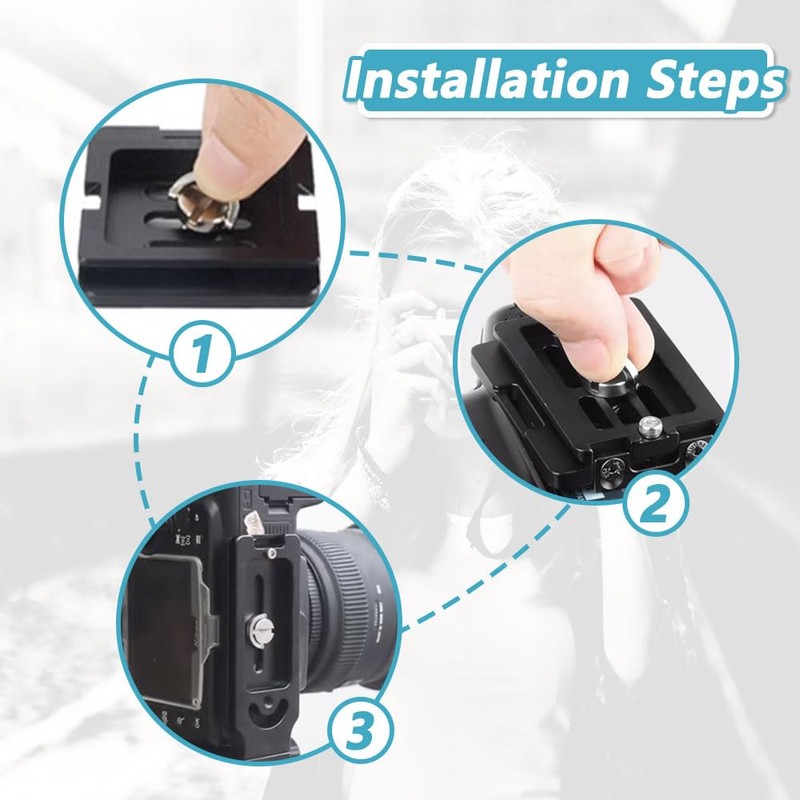 Installation Steps

1

2

3