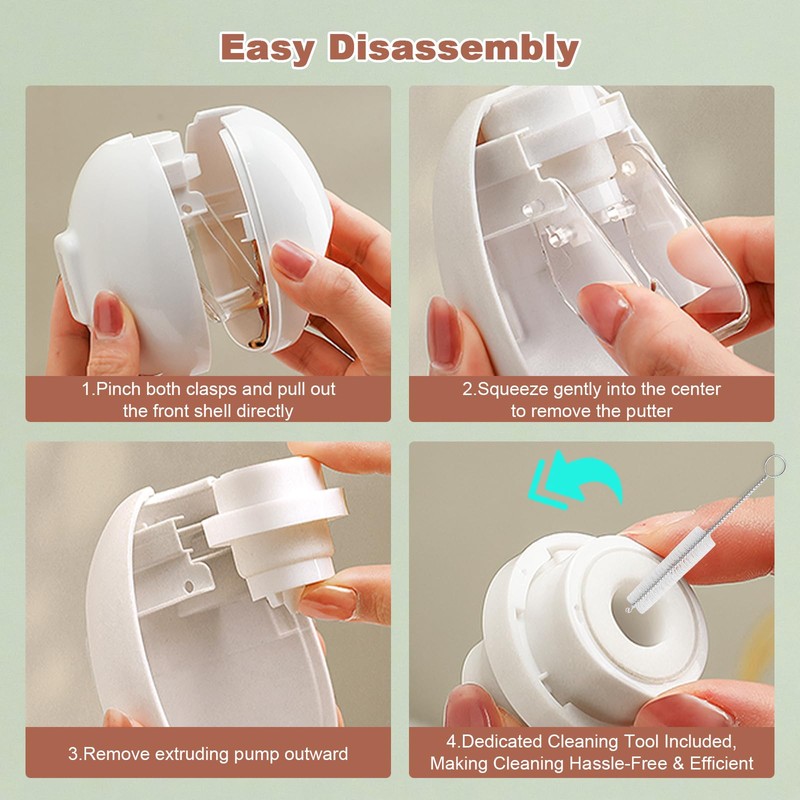 Easy Disassembly

1.Pinch both clasps and pull out the front shell directly

2.Squeeze gently into the center to remove the putter

3.Remove extruding pump outward

4.Dedicated Cleaning Tool Included, Making Cleaning Hassle-Free & Efficient