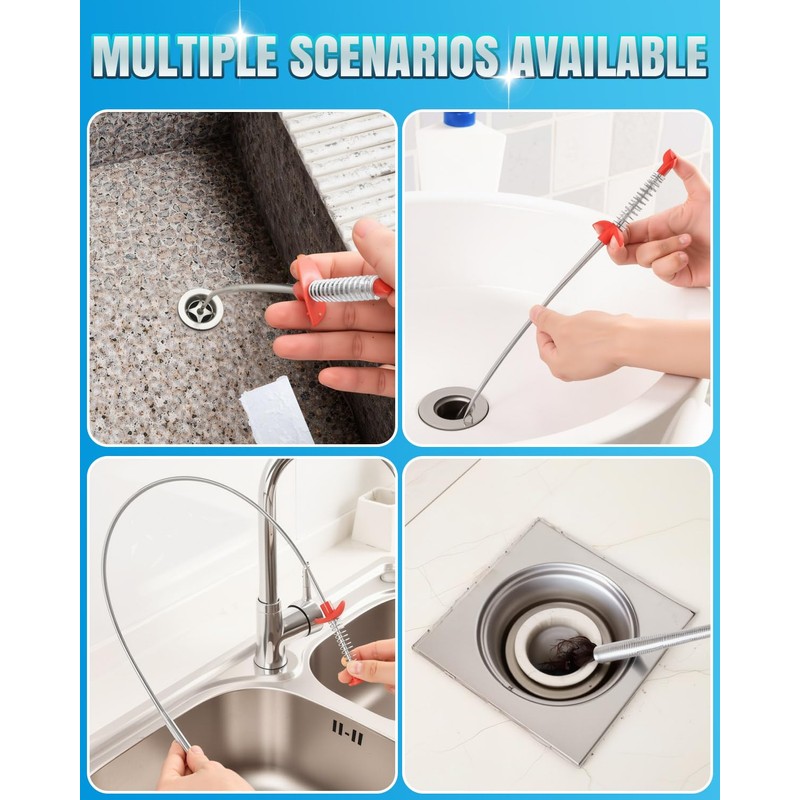 MULTIPLE SCENARIOS AVAILABLE