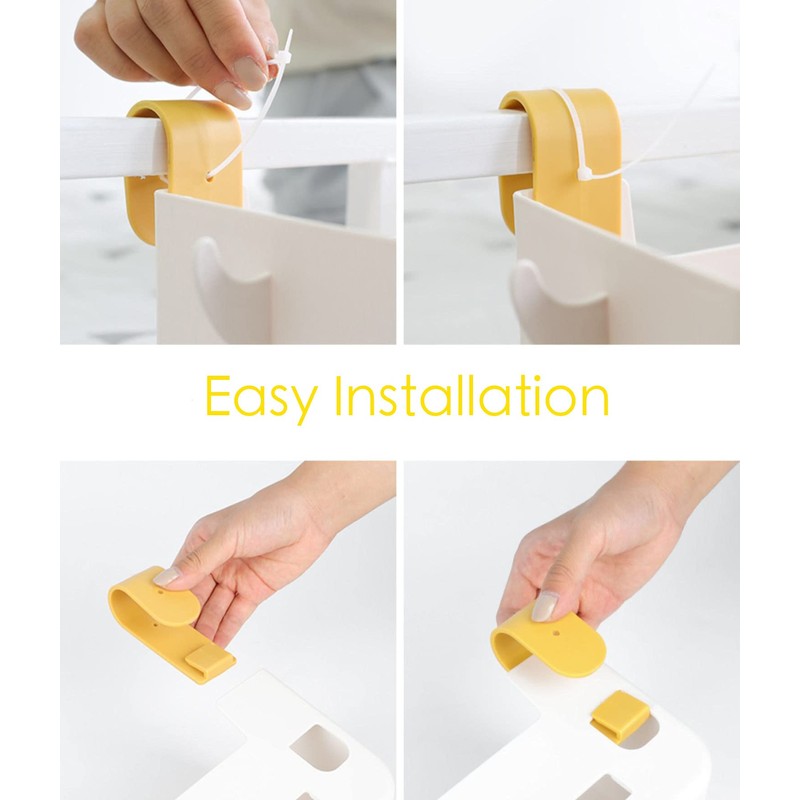 Easy Installation