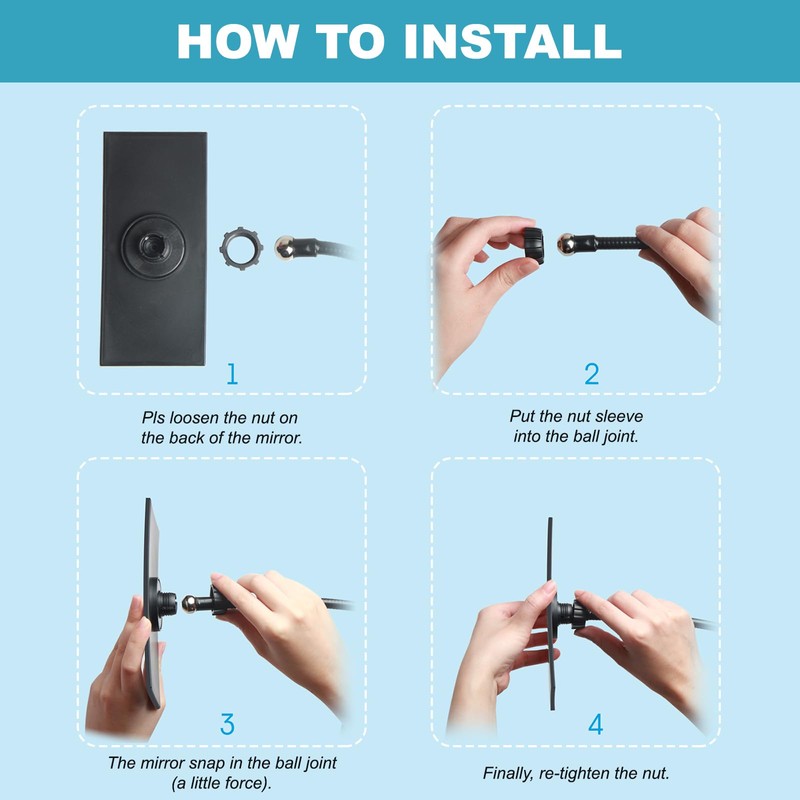 HOW TO INSTALL

1

Pls loosen the nut on the back of the mirror.

2

Put the nut sleeve into the ball joint.

3

The mirror snap in the ball joint (a little force).

4

Finally, re-tighten the nut.