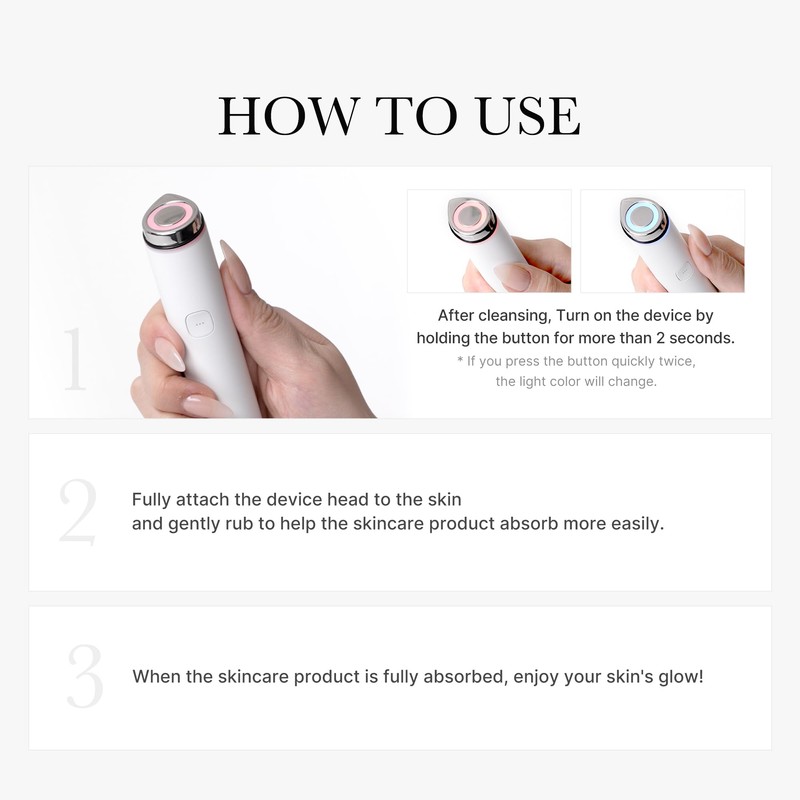 HOW TO USE

1

After cleansing, Turn on the device by holding the button for more than 2 seconds.
* If you press the button quickly twice, the light color will change.

2

Fully attach the device head to the skin
and gently rub to help the skincare product absorb more easily.

3

When the skincare product is fully absorbed, enjoy your skin's glow!