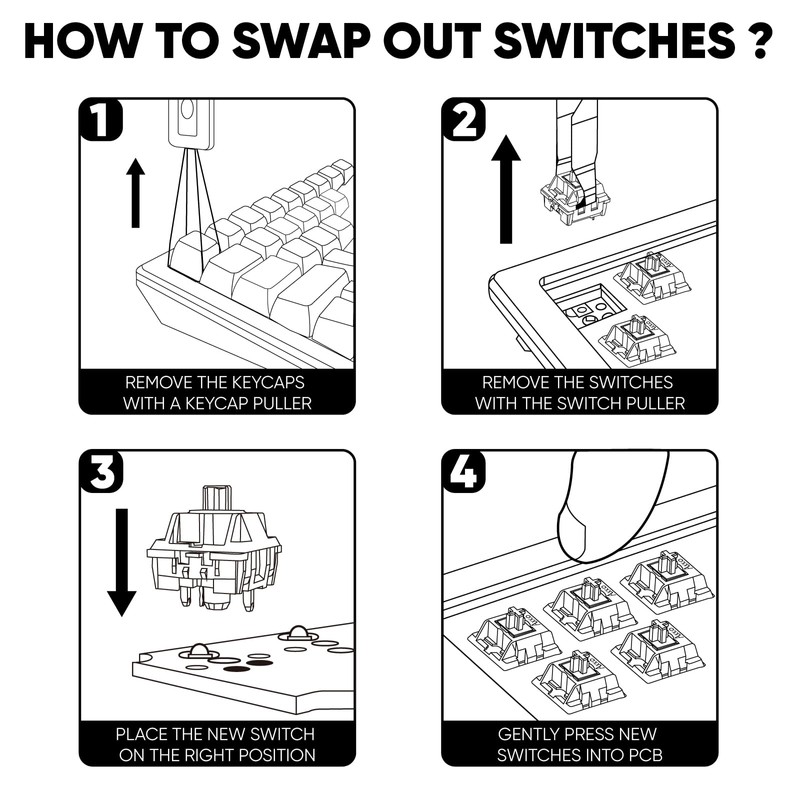 HOW TO SWAP OUT SWITCHES ?

1
REMOVE THE KEYCAPS WITH A KEYCAP PULLER

2
REMOVE THE SWITCHES WITH THE SWITCH PULLER

3
PLACE THE NEW SWITCH ON THE RIGHT POSITION

4
GENTLY PRESS NEW SWITCHES INTO PCB