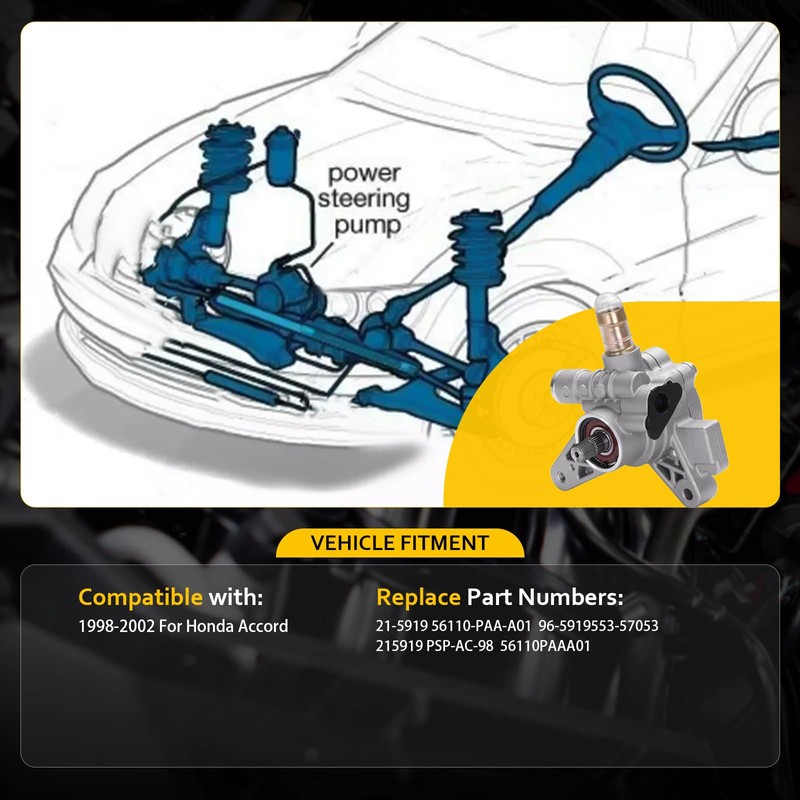 power steering pump

VEHICLE FITMENT

Compatible with:
1998-2002 For Honda Accord

Replace Part Numbers:
21-5919 56110-PAA-A01 96-5919553-57053
215919 PSP-AC-98 56110PAAA01