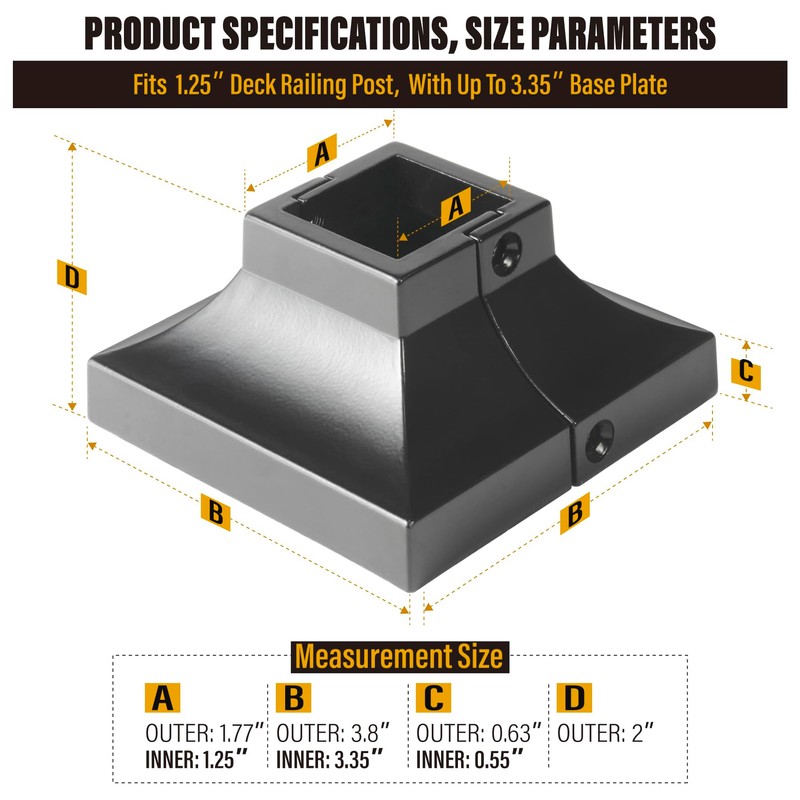 PRODUCT SPECIFICATIONS, SIZE PARAMETERS

Fits 1.25″ Deck Railing Post, With Up To 3.35″ Base Plate

A
A
D
C
B
B

Measurement Size

| A | B | C | D |
|---|---|---|---|
| OUTER: 1.77″ | OUTER: 3.8″ | OUTER: 0.63″ | OUTER: 2″ |
| INNER: 1.25″ | INNER: 3.35″ | INNER: 0.55″ | |