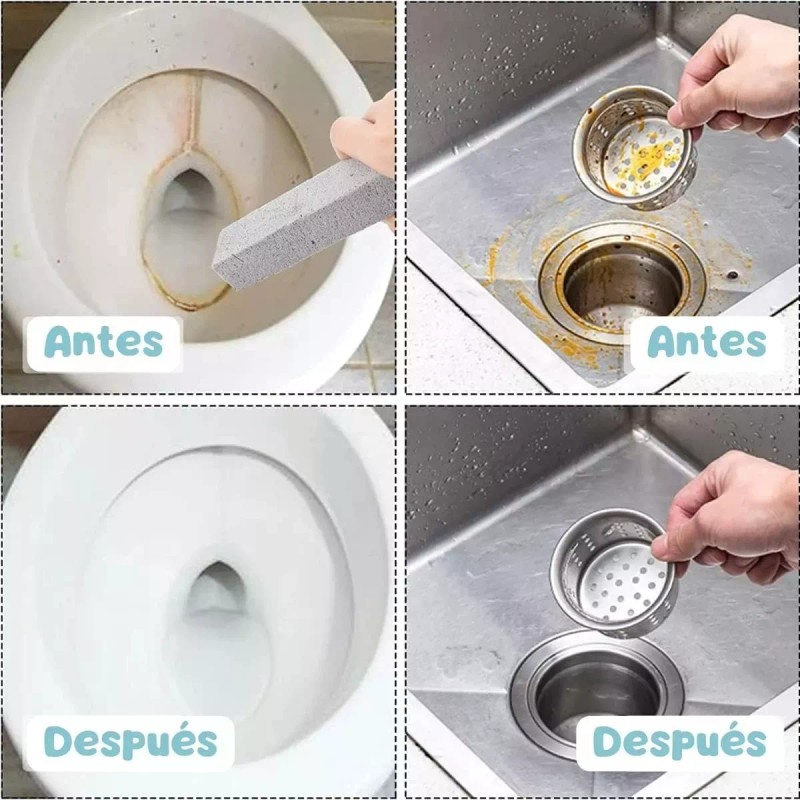 Antes

Antes

Después

Después