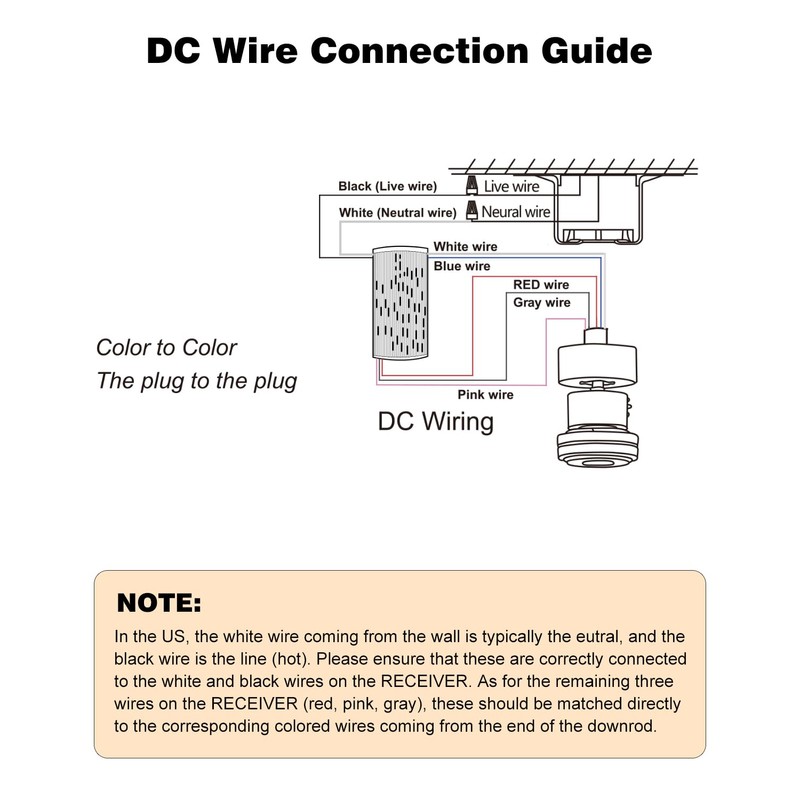 DC Wire Connection Guide

Black (Live wire)
Live wire
White (Neutral wire)
Neural wire
White wire
Blue wire
RED wire
Gray wire
Pink wire

Color to Color
The plug to the plug

DC Wiring

NOTE:
In the US, the white wire coming from the wall is typically the eutral, and the black wire is the line (hot). Please ensure that these are correctly connected to the white and black wires on the RECEIVER. As for the remaining three wires on the RECEIVER (red, pink, gray), these should be matched directly to the corresponding colored wires coming from the end of the downrod.