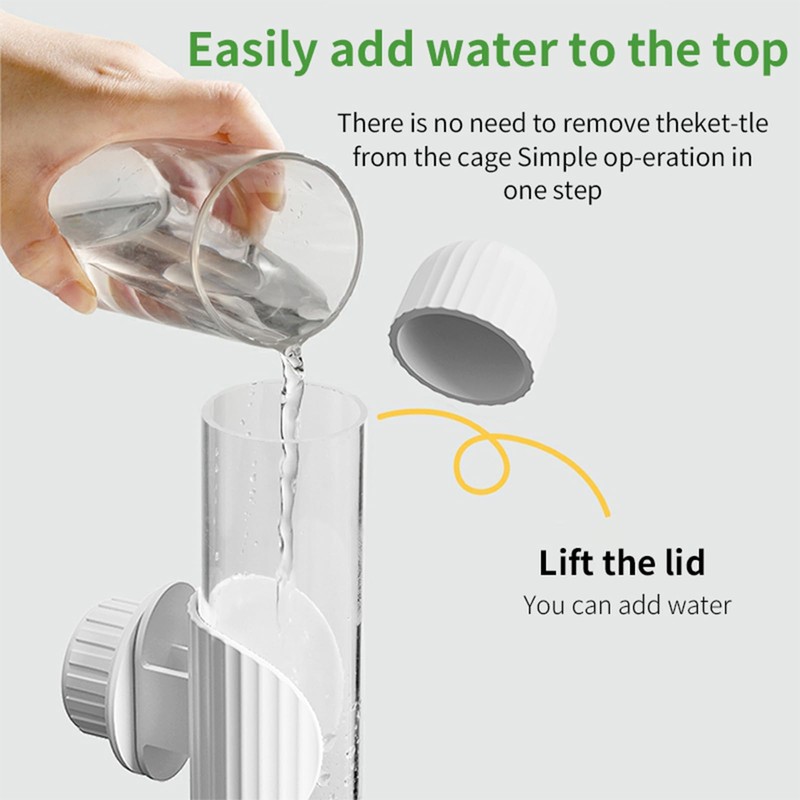 Easily add water to the top

There is no need to remove theket-tle from the cage Simple op-eration in one step

Lift the lid

You can add water