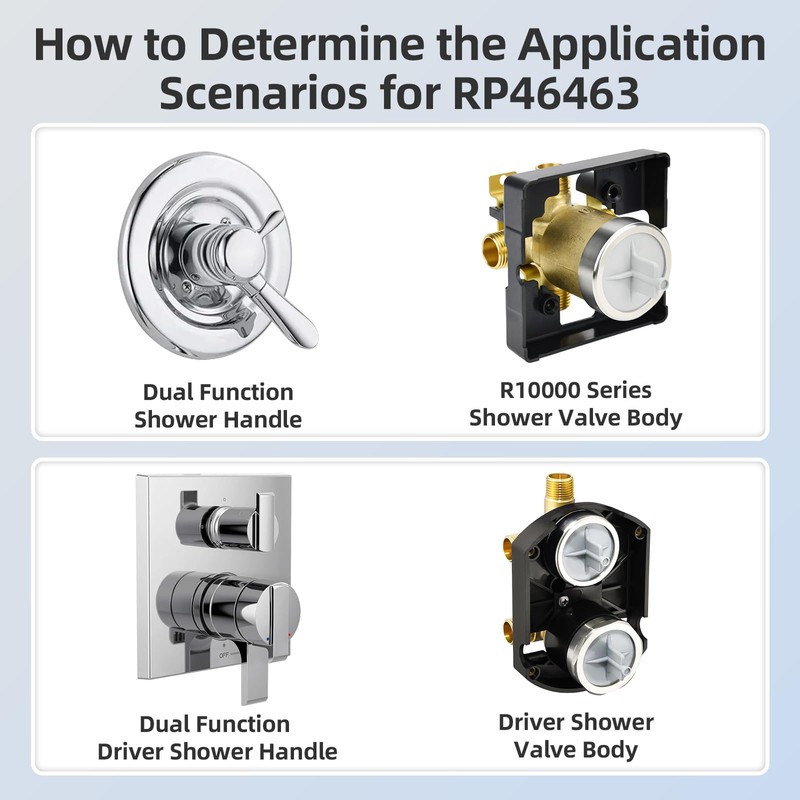 How to Determine the Application Scenarios for RP46463

Dual Function Shower Handle

R10000 Series Shower Valve Body

OFF

Dual Function Driver Shower Handle

Driver Shower Valve Body