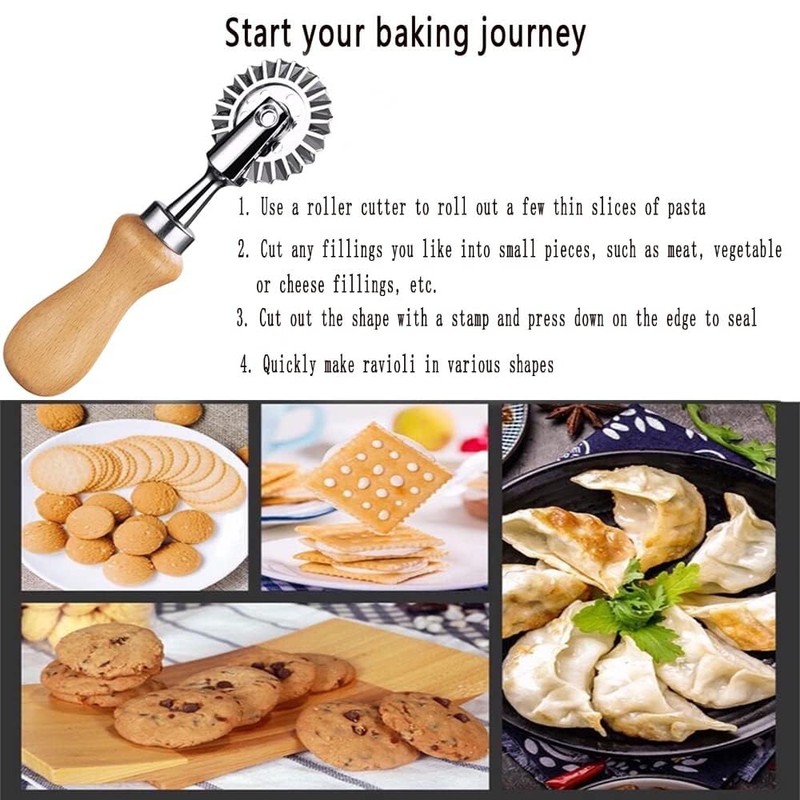 Start your baking journey

1. Use a roller cutter to roll out a few thin slices of pasta

2. Cut any fillings you like into small pieces, such as meat, vegetable or cheese fillings, etc.

3. Cut out the shape with a stamp and press down on the edge to seal

4. Quickly make ravioli in various shapes