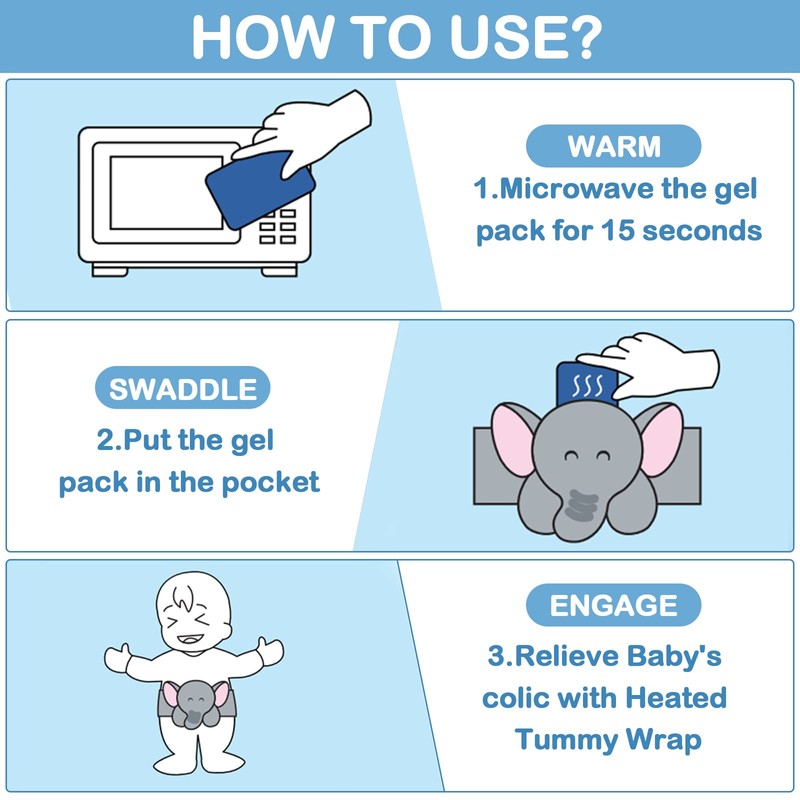 HOW TO USE?

WARM
1.Microwave the gel pack for 15 seconds

SWADDLE
2.Put the gel pack in the pocket

ENGAGE
3.Relieve Baby's colic with Heated Tummy Wrap