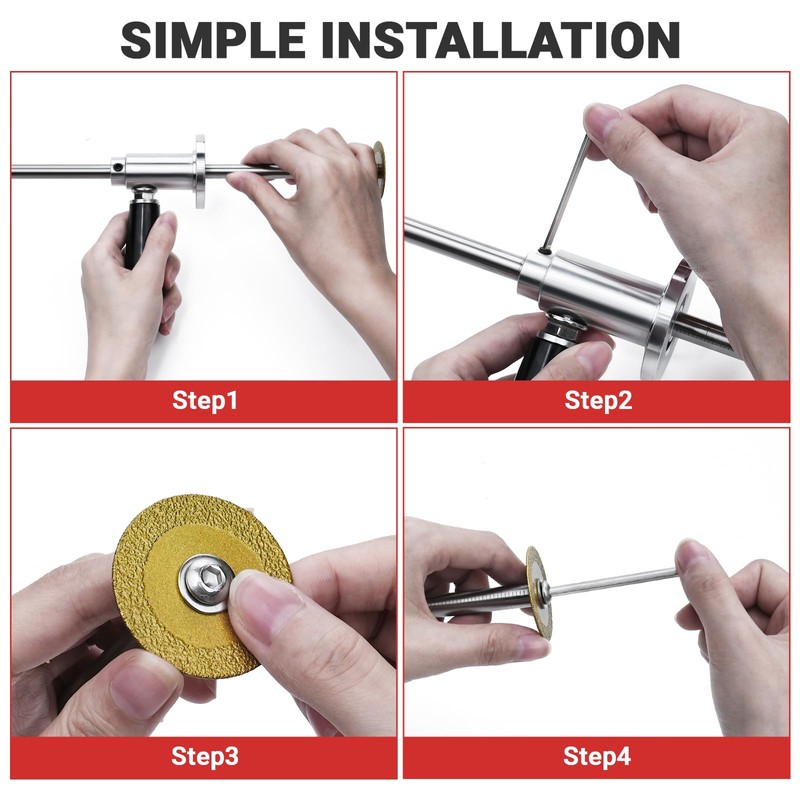 SIMPLE INSTALLATION

Step1

Step2

Step3

Step4