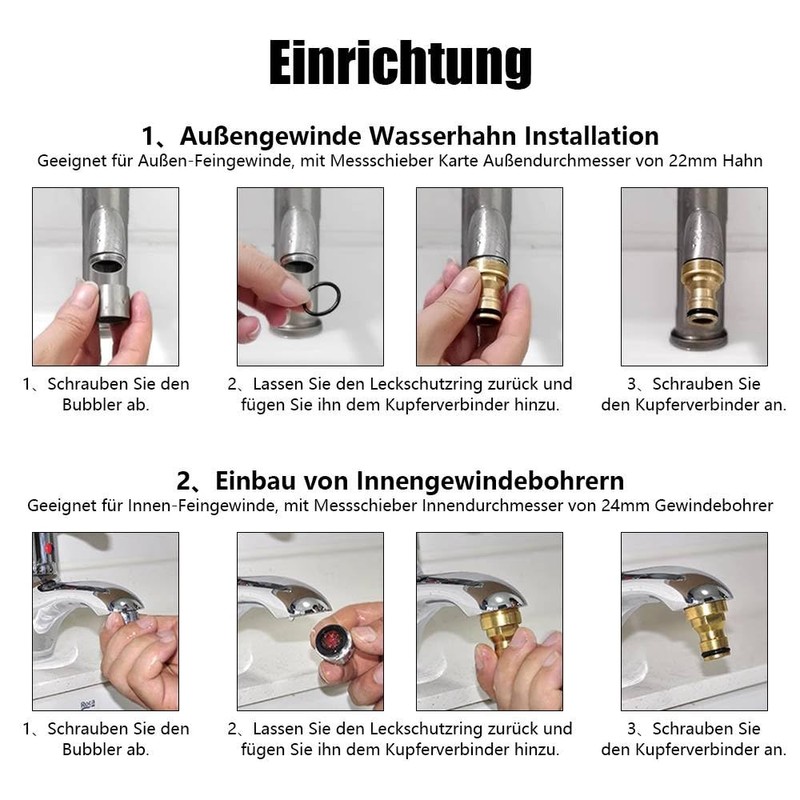 Einrichtung

1、Außengewinde Wasserhahn Installation
Geeignet für Außen-Feingewinde, mit Messschieber Karte Außendurchmesser von 22mm Hahn

1、Schrauben Sie den Bubbler ab.

2、Lassen Sie den Leckschutzring zurück und fügen Sie ihn dem Kupferverbinder hinzu.

3、Schrauben Sie den Kupferverbinder an.

2、Einbau von Innengewindebohrern
Geeignet für Innen-Feingewinde, mit Messschieber Innendurchmesser von 24mm Gewindebohrer

1、Schrauben Sie den Bubbler ab.

2、Lassen Sie den Leckschutzring zurück und fügen Sie ihn dem Kupferverbinder hinzu.

3、Schrauben Sie den Kupferverbinder an.