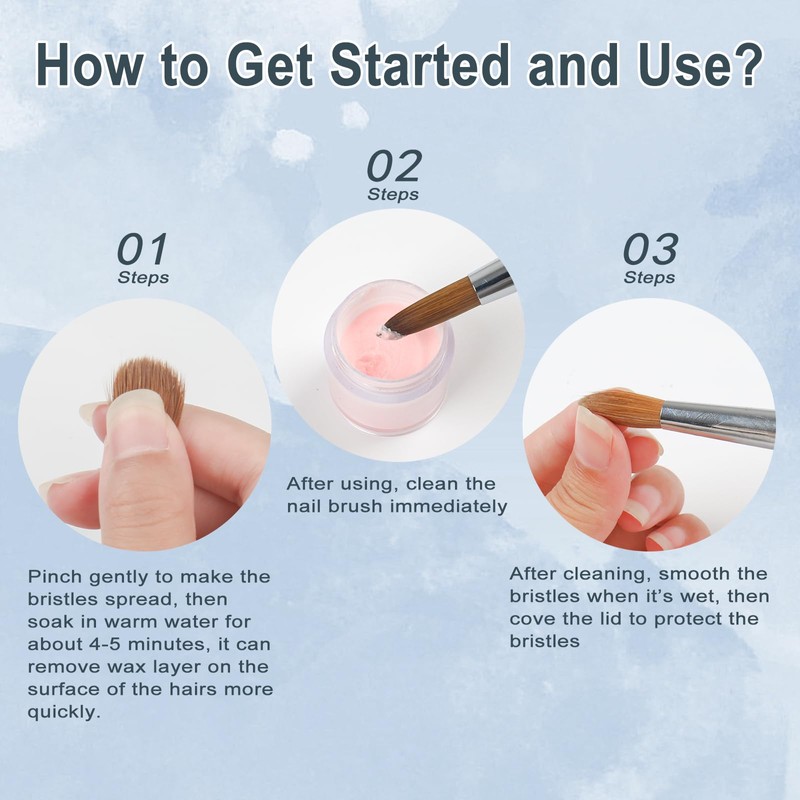 How to Get Started and Use?

01
Steps

Pinch gently to make the bristles spread, then soak in warm water for about 4-5 minutes, it can remove wax layer on the surface of the hairs more quickly.

02
Steps

After using, clean the nail brush immediately

03
Steps

After cleaning, smooth the bristles when it's wet, then cove the lid to protect the bristles