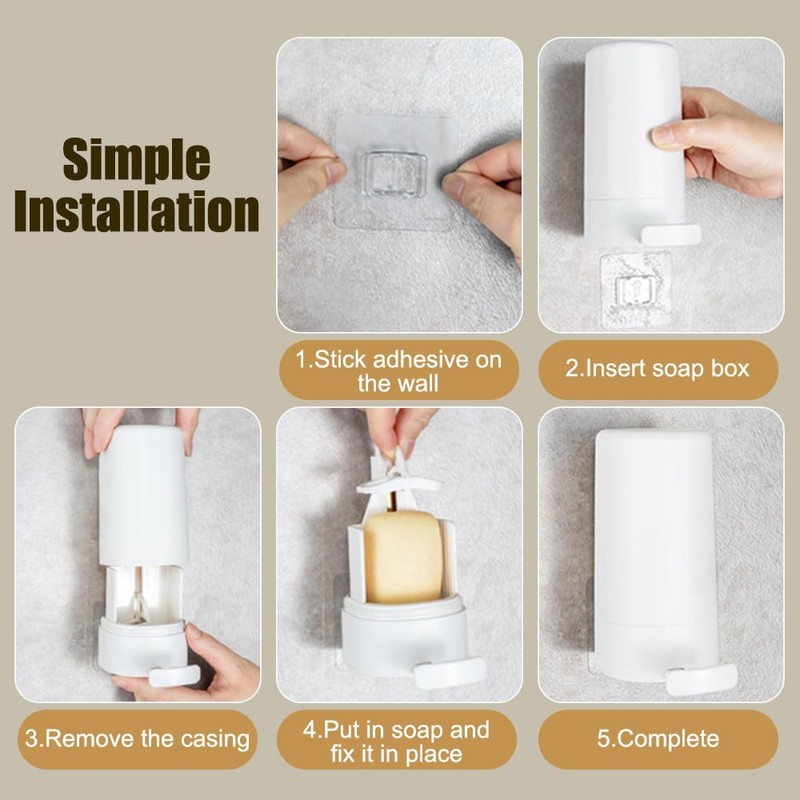 Simple Installation

1.Stick adhesive on the wall

2.Insert soap box

3.Remove the casing

4.Put in soap and fix it in place

5.Complete