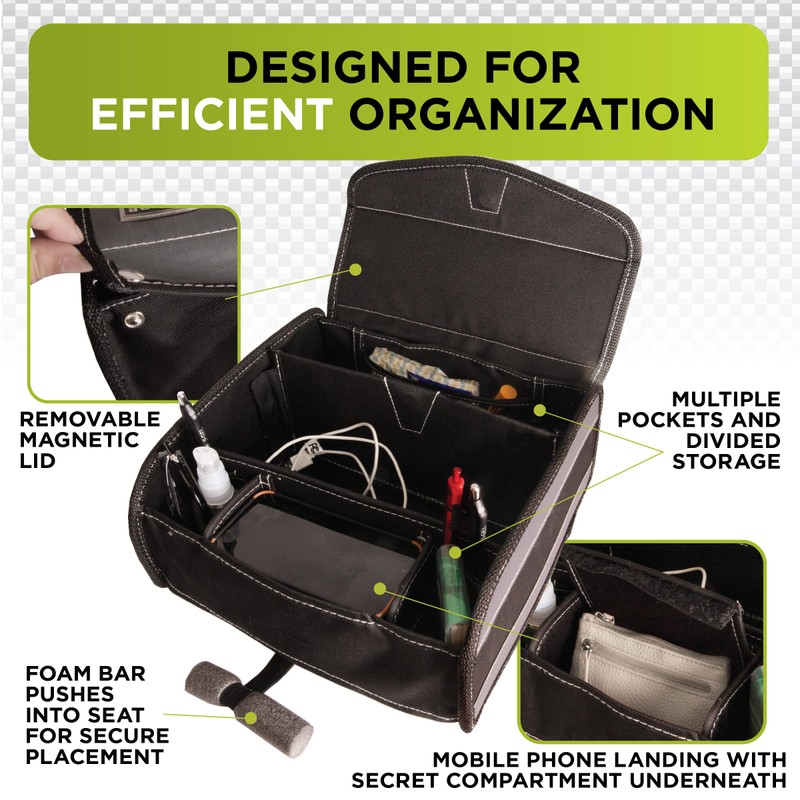 DESIGNED FOR EFFICIENT ORGANIZATION

REMOVABLE MAGNETIC LID

MULTIPLE POCKETS AND DIVIDED STORAGE

FOAM BAR PUSHES INTO SEAT FOR SECURE PLACEMENT

MOBILE PHONE LANDING WITH SECRET COMPARTMENT UNDERNEATH