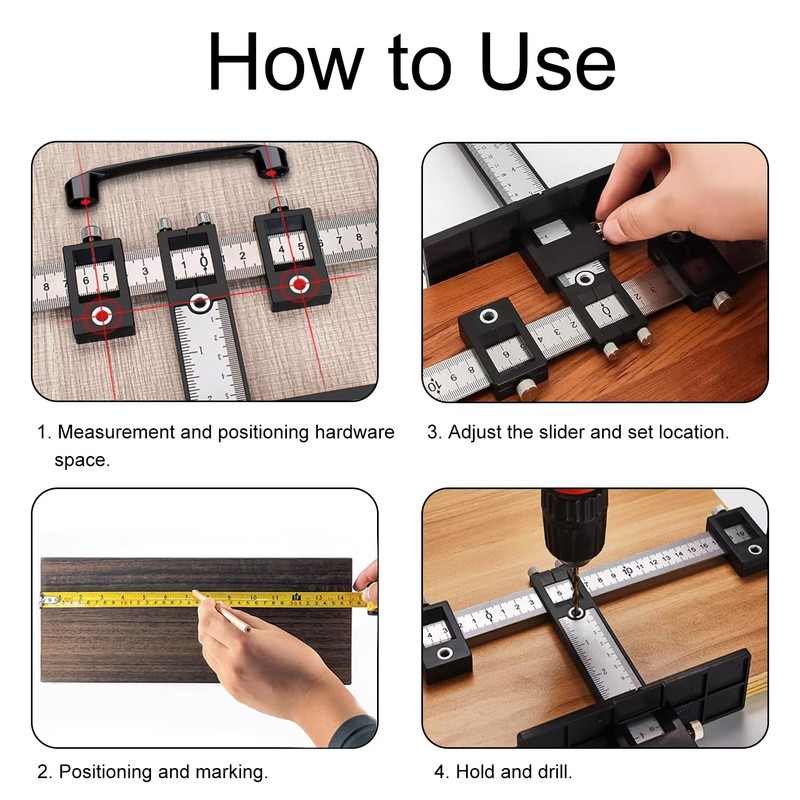 How to Use

1. Measurement and positioning hardware space.

3. Adjust the slider and set location.

2. Positioning and marking.

4. Hold and drill.