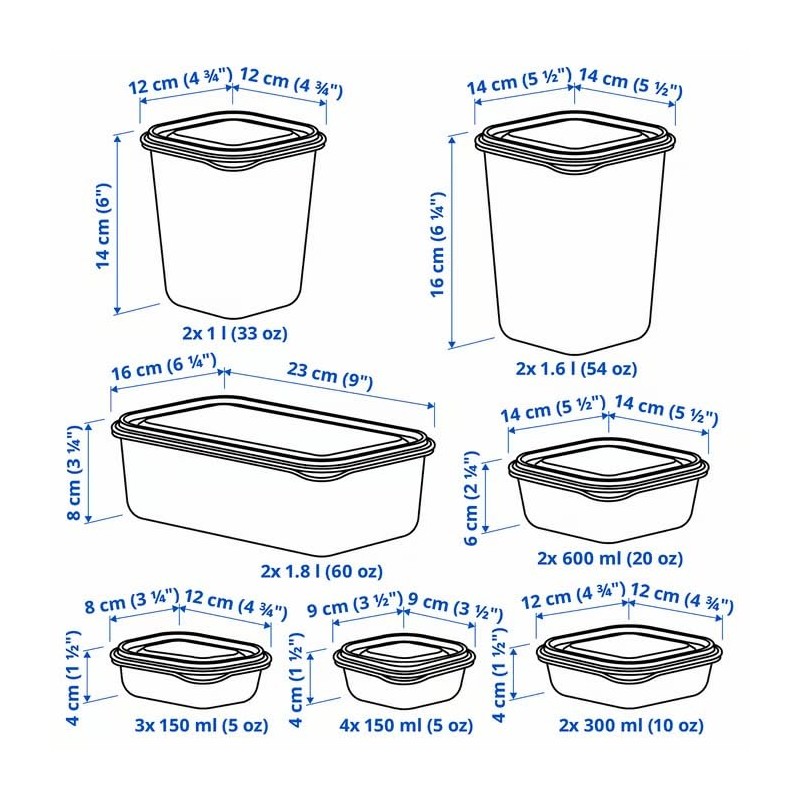 12 cm (4 ¾") 12 cm (4 ¾")
14 cm (6")
2x 1 l (33 oz)

14 cm (5 ½") 14 cm (5 ½")
16 cm (6 ¼")
2x 1.6 l (54 oz)

16 cm (6 ¼") 23 cm (9")
8 cm (3 ¼")
2x 1.8 l (60 oz)

14 cm (5 ½") 14 cm (5 ½")
6 cm (2 ¼")
2x 600 ml (20 oz)

8 cm (3 ¼") 12 cm (4 ¾")
4 cm (1 ½")
3x 150 ml (5 oz)

9 cm (3 ½") 9 cm (3 ½")
4 cm (1 ½")
4x 150 ml (5 oz)

12 cm (4 ¾") 12 cm (4 ¾")
4 cm (1 ½")
2x 300 ml (10 oz)