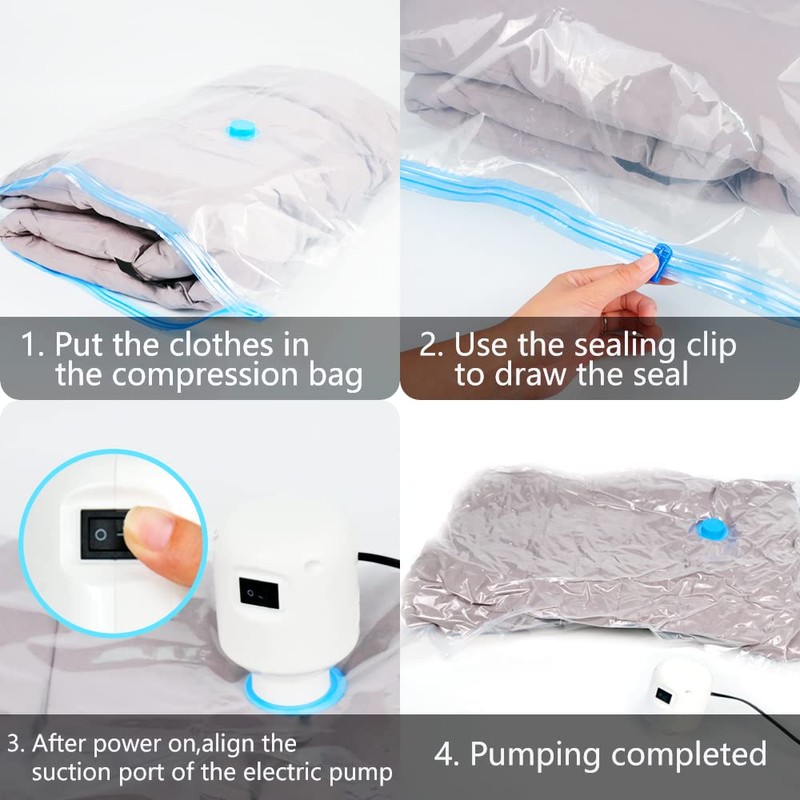 1. Put the clothes in the compression bag

2. Use the sealing clip to draw the seal

3. After power on,align the suction port of the electric pump

4. Pumping completed