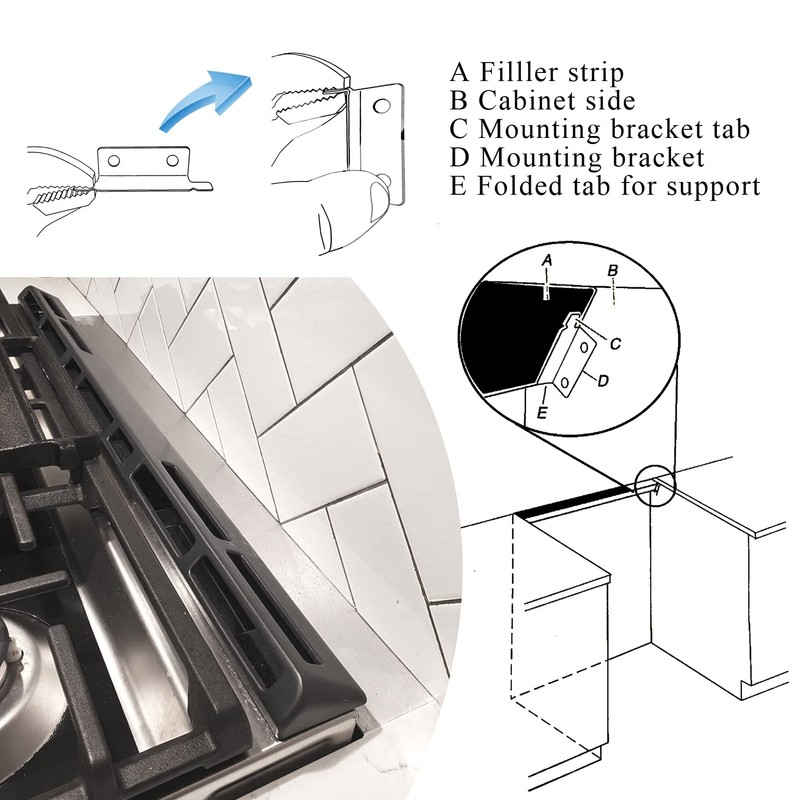 A Filller strip
B Cabinet side
C Mounting bracket tab
D Mounting bracket
E Folded tab for support

A
B
C
D
E