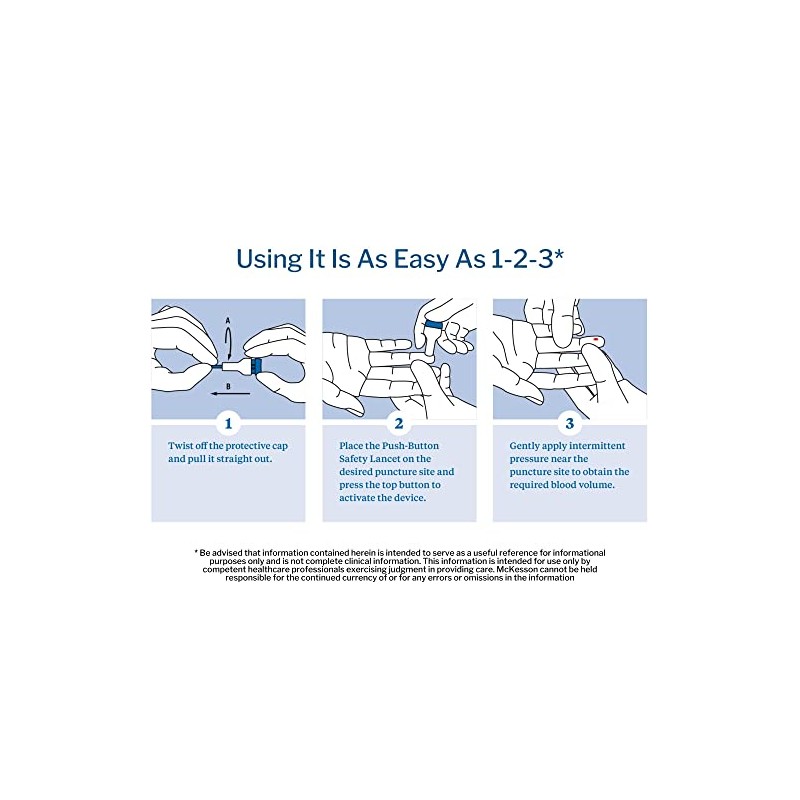 Using It Is As Easy As 1-2-3*

A

B

1

Twist off the protective cap and pull it straight out.

2

Place the Push-Button Safety Lancet on the desired puncture site and press the top button to activate the device.

3

Gently apply intermittent pressure near the puncture site to obtain the required blood volume.

* Be advised that information contained herein is intended to serve as a useful reference for informational purposes only and is not complete clinical information. This information is intended for use only by competent healthcare professionals exercising judgment in providing care. McKesson cannot be held responsible for the continued currency of or for any errors or omissions in the information