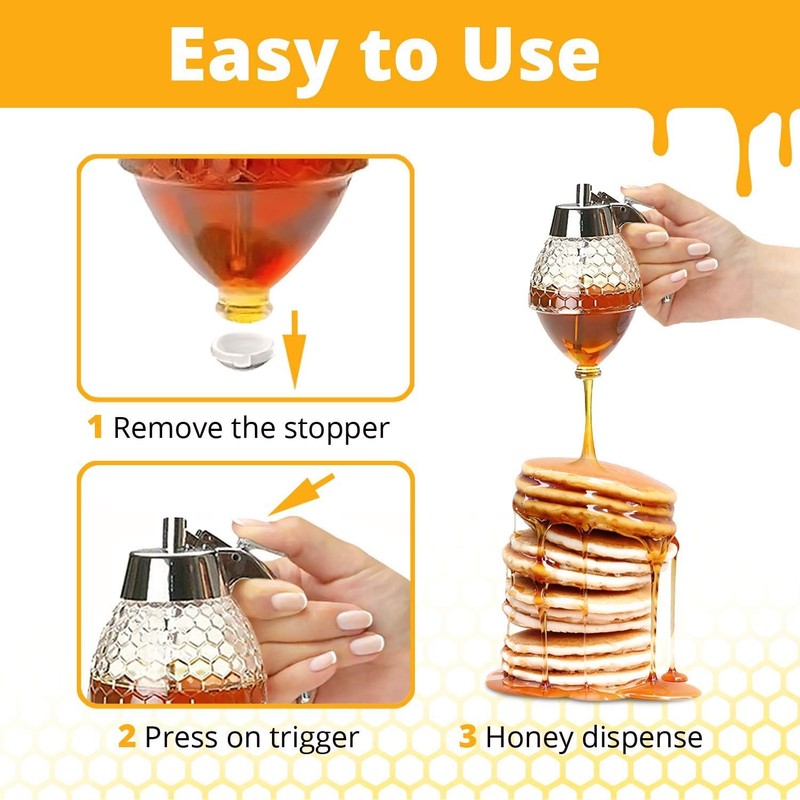 Easy to Use

1 Remove the stopper

2 Press on trigger

3 Honey dispense