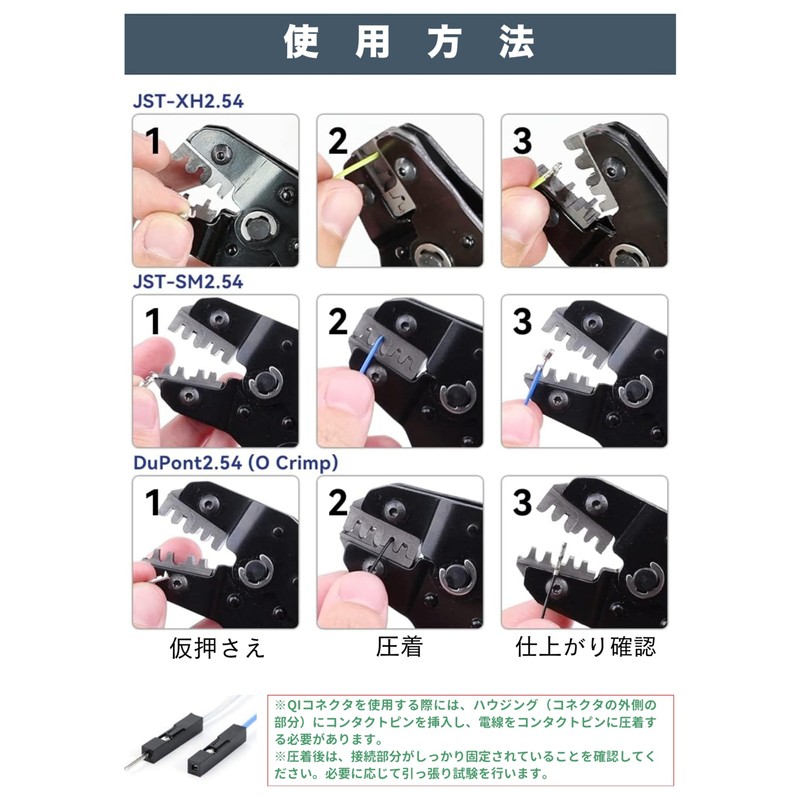 使用方法

JST-XH2.54

1

2

3

JST-SM2.54

1

2

3

DuPont2.54 (O Crimp)

1

2

3

仮押さえ

圧着

仕上がり確認

※QIコネクタを使用する際には、ハウジング（コネクタの外側の部分）にコンタクトピンを挿入し、電線をコンタクトピンに圧着する必要があります。
※圧着後は、接続部分がしっかり固定されていることを確認してください。必要に応じて引っ張り試験を行います。