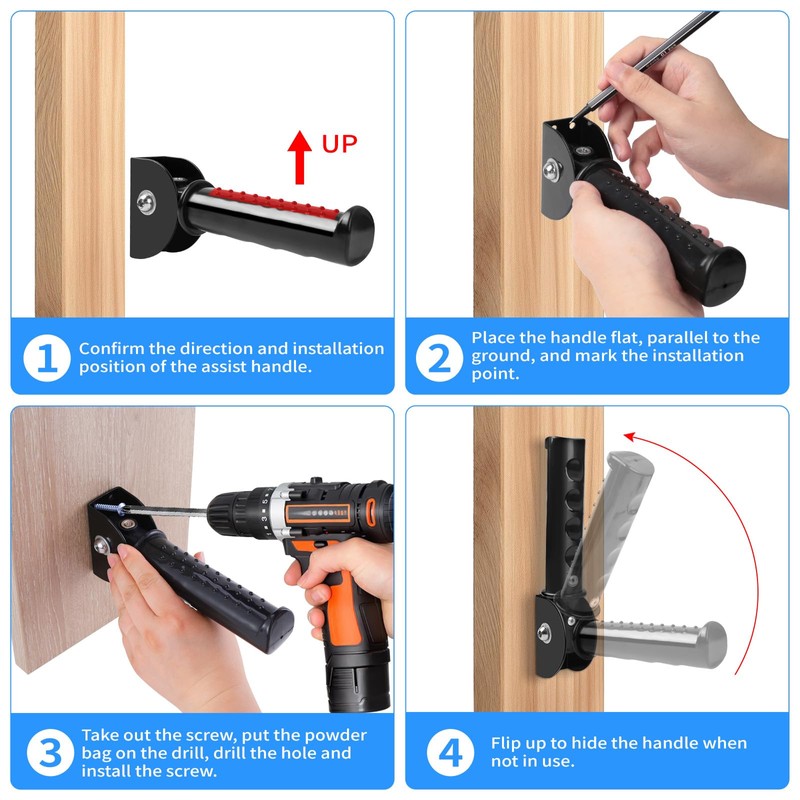 UP

1 Confirm the direction and installation position of the assist handle.

2 Place the handle flat, parallel to the ground, and mark the installation point.

3 Take out the screw, put the powder bag on the drill, drill the hole and install the screw.

4 Flip up to hide the handle when not in use.