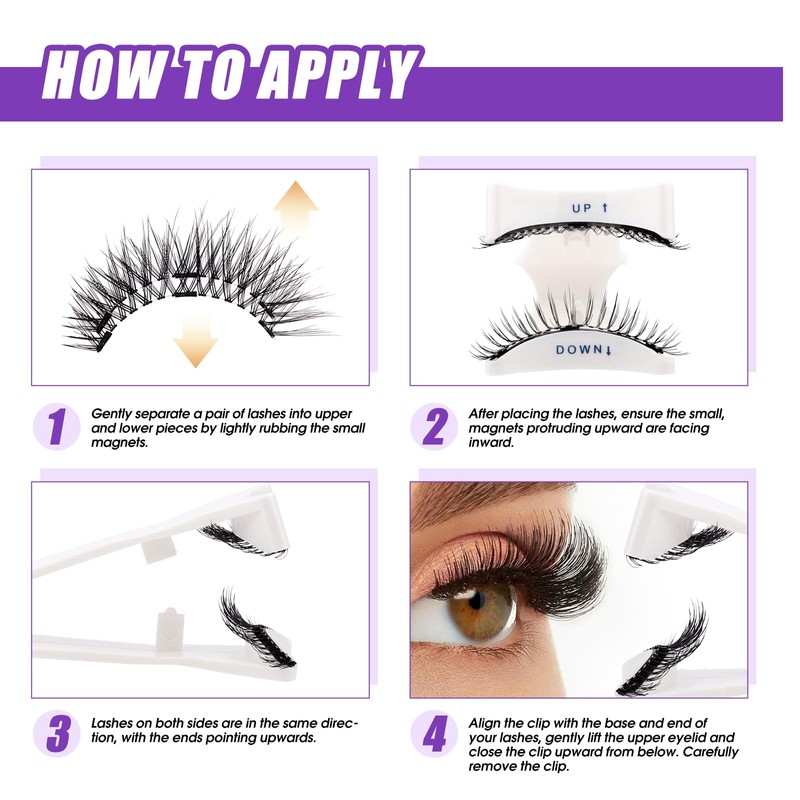 HOW TO APPLY

UP ↑

DOWN ↓

1 Gently separate a pair of lashes into upper and lower pieces by lightly rubbing the small magnets.

2 After placing the lashes, ensure the small, magnets protruding upward are facing inward.

3 Lashes on both sides are in the same direction, with the ends pointing upwards.

4 Align the clip with the base and end of your lashes, gently lift the upper eyelid and close the clip upward from below. Carefully remove the clip.