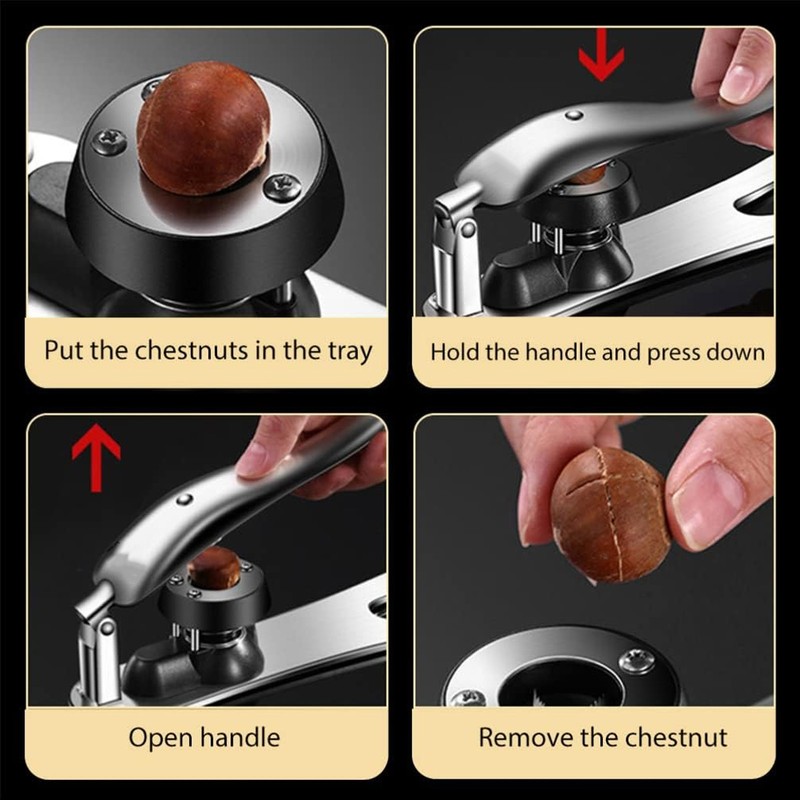 Put the chestnuts in the tray

Hold the handle and press down

Open handle

Remove the chestnut