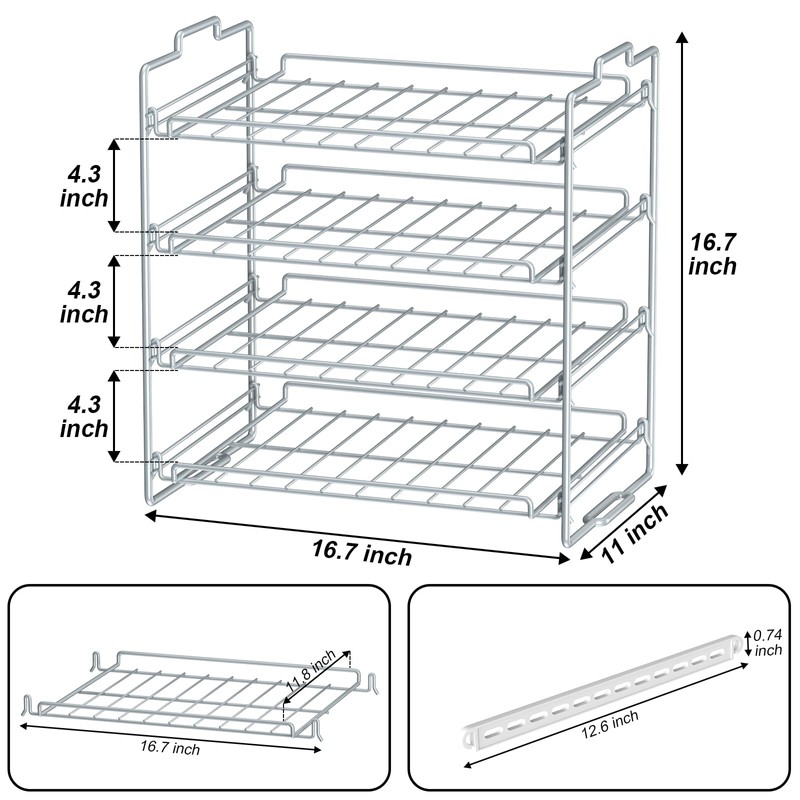 4.3 inch

4.3 inch

4.3 inch

16.7 inch

16.7 inch

11 inch

11.8 inch

16.7 inch

0.74 inch

12.6 inch