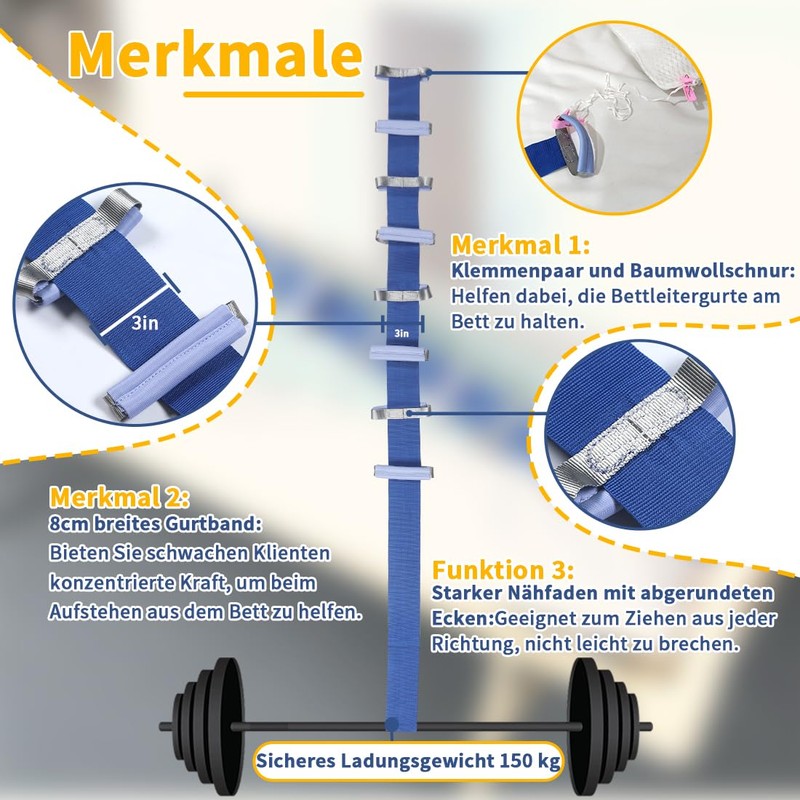 Merkmale

3in

3in

Merkmal 1:
Klemmenpaar und Baumwollschnur:
Helfen dabei, die Bettleitergurte am Bett zu halten.

Merkmal 2:
8cm breites Gurtband:
Bieten Sie schwachen Klienten konzentrierte Kraft, um beim Aufstehen aus dem Bett zu helfen.

Funktion 3:
Starker Nähfaden mit abgerundeten Ecken:Geeignet zum Ziehen aus jeder Richtung, nicht leicht zu brechen.

Sicheres Ladungsgewicht 150 kg