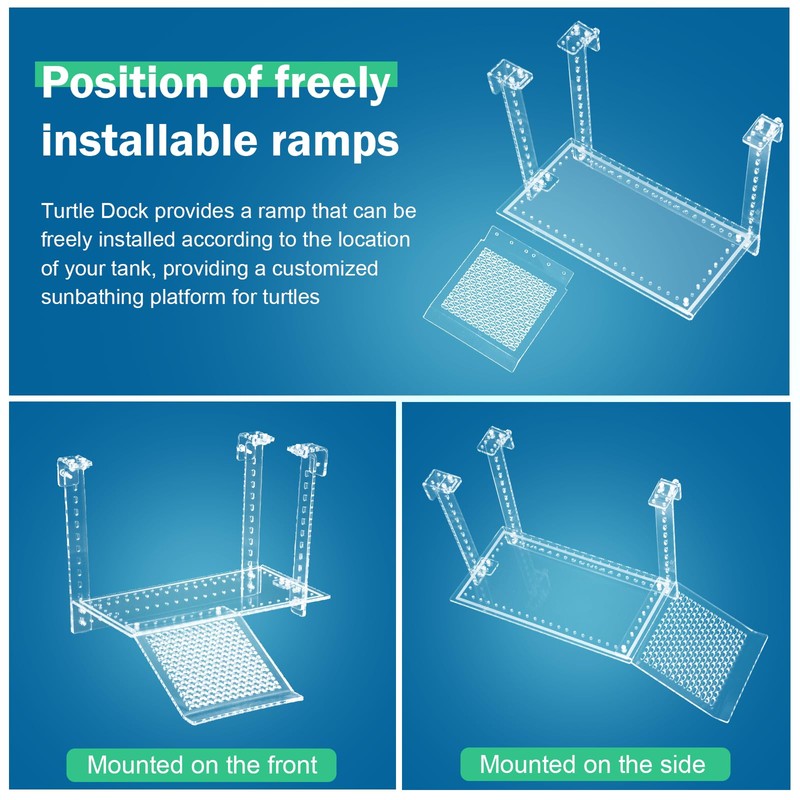 Position of freely installable ramps

Turtle Dock provides a ramp that can be freely installed according to the location of your tank, providing a customized sunbathing platform for turtles

Mounted on the front

Mounted on the side