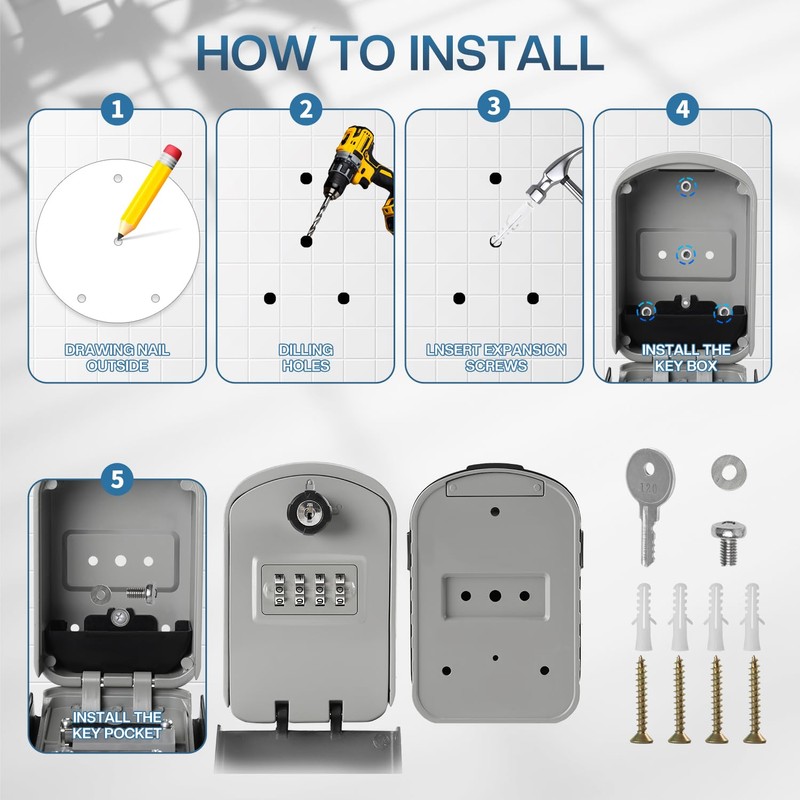 HOW TO INSTALL

1
DRAWING NAIL OUTSIDE

2
DILLING HOLES

3
LNSERT EXPANSION SCREWS

4
INSTALL THE KEY BOX

5
INSTALL THE KEY POCKET

120