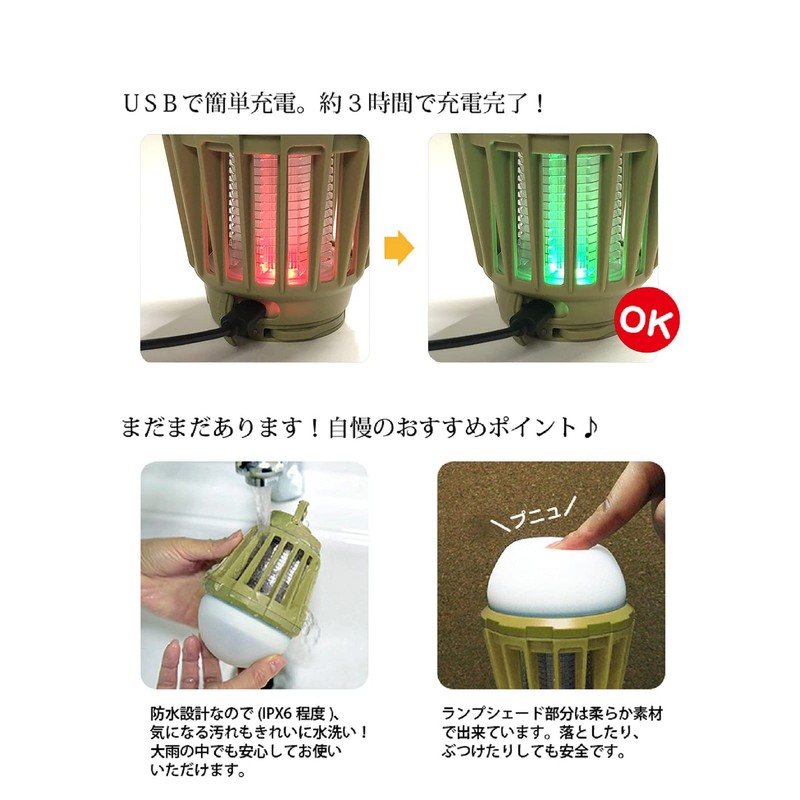 ＵＳＢで簡単充電。約３時間で充電完了！

OK

まだまだあります！自慢のおすすめポイント♪

プニュ

防水設計なので (IPX6 程度 )、気になる汚れもきれいに水洗い！大雨の中でも安心してお使いいただけます。

ランプシェード部分は柔らか素材で出来ています。落としたり、ぶつけたりしても安全です。