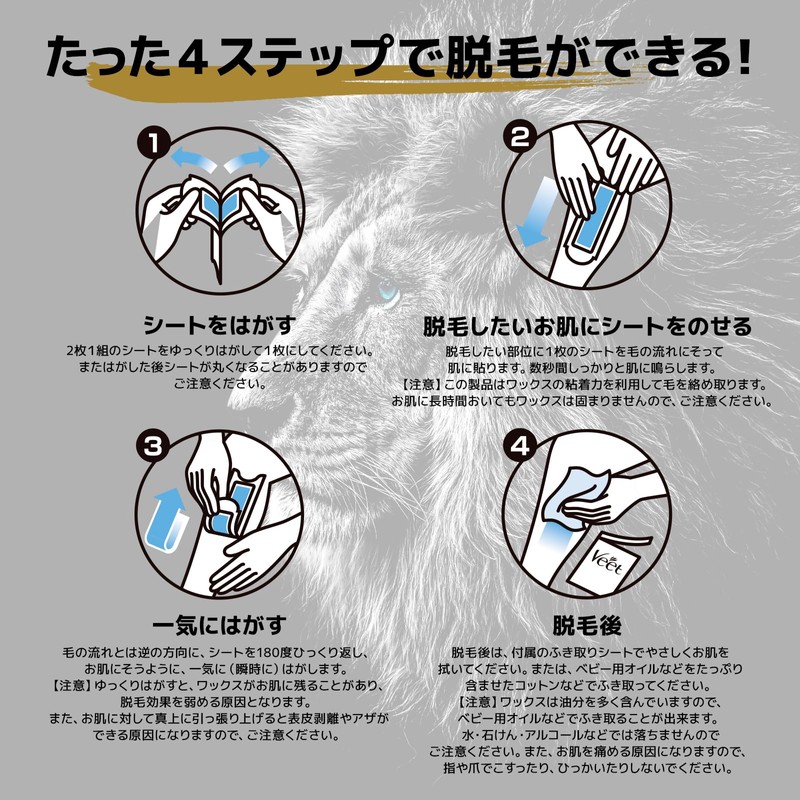 たった4ステップで脱毛ができる!

1

シートをはがす

2枚1組のシートをゆっくりはがして1枚にしてください。またはがした後シートが丸くなることがありますのでご注意ください。

2

脱毛したいお肌にシートをのせる

脱毛したい部位に1枚のシートを毛の流れにそって肌に貼ります。数秒間しっかりと肌に鳴らします。【注意】この製品はワックスの粘着力を利用して毛を絡め取ります。お肌に長時間おいてもワックスは固まりませんので、ご注意ください。

3

一気にはがす

毛の流れとは逆の方向に、シートを180度ひっくり返し、お肌にそうように、一気に（瞬時に）はがします。【注意】ゆっくりはがすと、ワックスがお肌に残ることがあり、脱毛効果を弱める原因となります。また、お肌に対して真上に引っ張り上げると表皮剥離やアザができる原因になりますので、ご注意ください。

4

Veet

脱毛後

脱毛後は、付属のふき取りシートでやさしくお肌を拭いてください。または、ベビー用オイルなどをたっぷり含ませたコットンなどでふき取ってください。【注意】ワックスは油分を多く含んでいますので、ベビー用オイルなどでふき取ることが出来ます。水・石けん・アルコールなどでは落ちませんのでご注意ください。また、お肌を痛める原因になりますので、指や爪でこすったり、ひっかいたりしないでください。