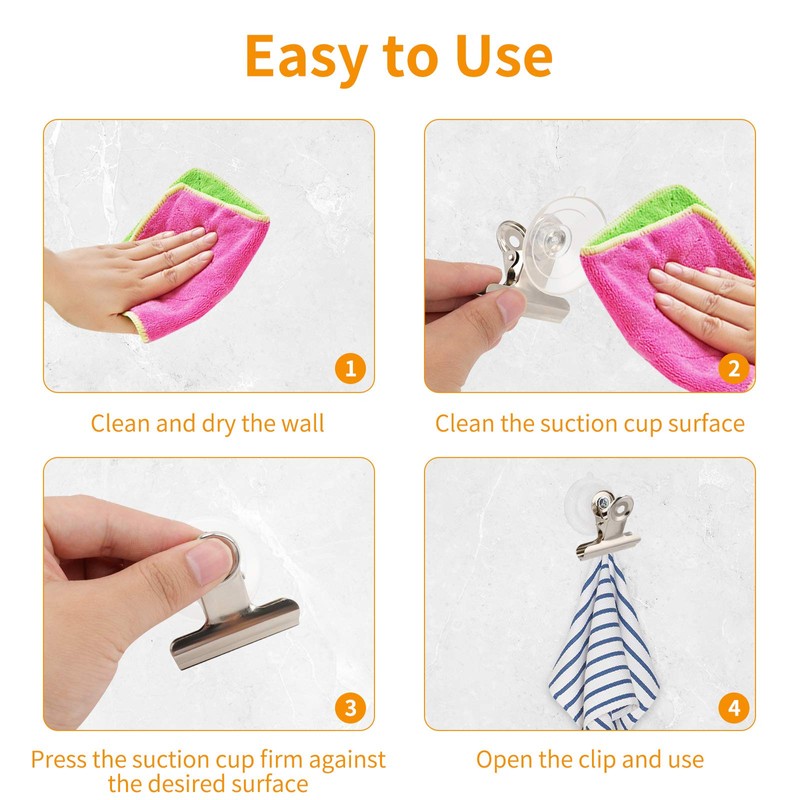 Easy to Use

1

Clean and dry the wall

2

Clean the suction cup surface

3

Press the suction cup firm against the desired surface

4

Open the clip and use