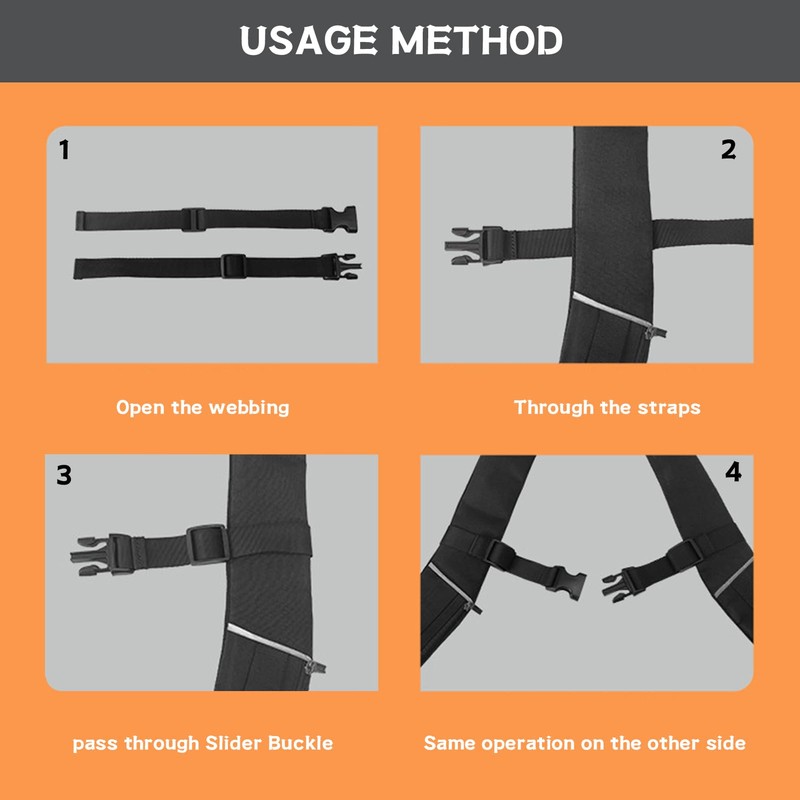 USAGE METHOD

1

Open the webbing

2

Through the straps

3

pass through Slider Buckle

4

Same operation on the other side