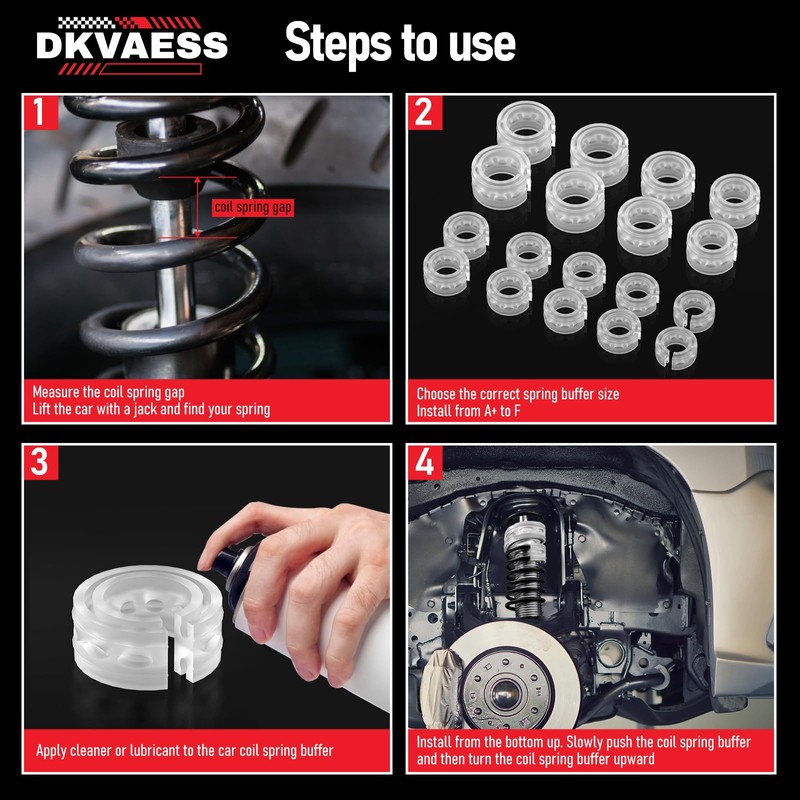 DKVAESS

Steps to use

1

coil spring gap

Measure the coil spring gap
Lift the car with a jack and find your spring

2

Choose the correct spring buffer size
Install from A+ to F

3

Apply cleaner or lubricant to the car coil spring buffer

4

Install from the bottom up. Slowly push the coil spring buffer and then turn the coil spring buffer upward